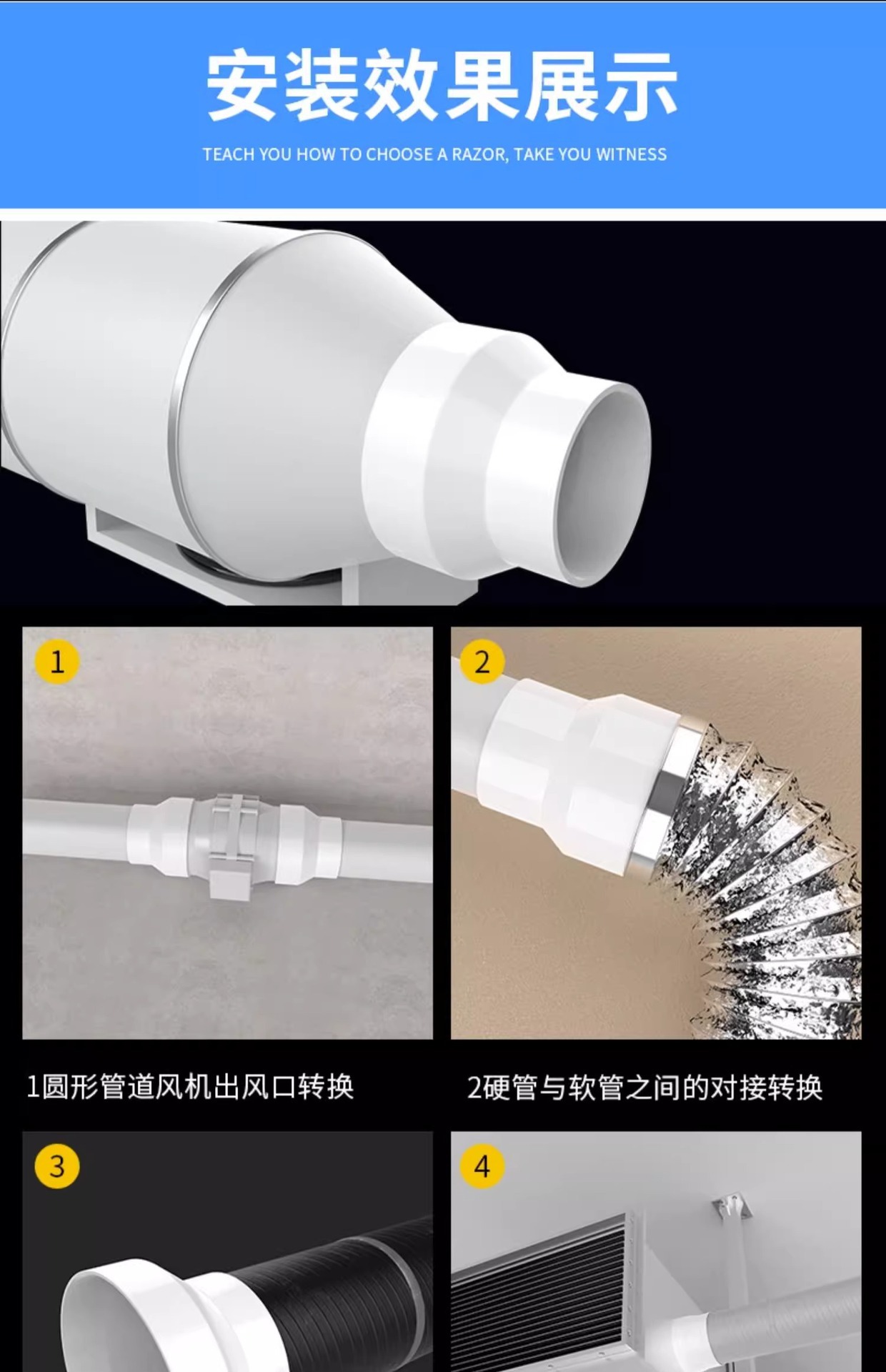 安装效果展示

TEACH YOU HOW TO CHOOSE A RAZOR, TAKE YOU WITNESS

1

2

1圆形管道风机出风口转换

2硬管与软管之间的对接转换

3

4