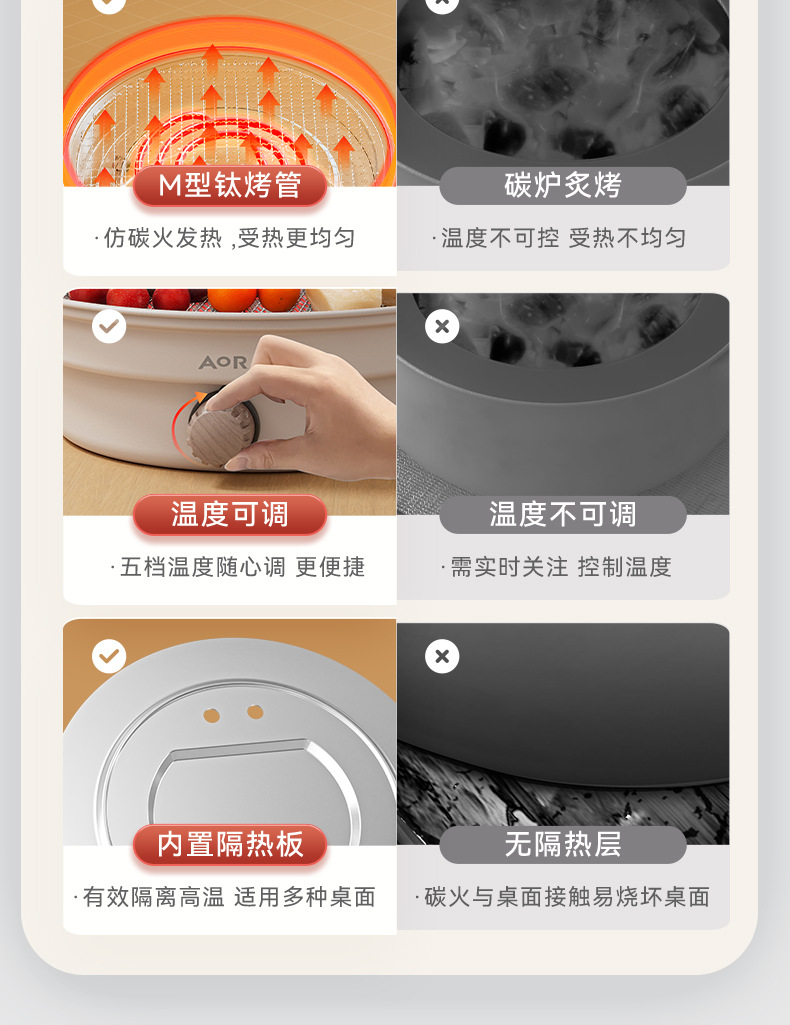 M型钛烤管
·仿碳火发热 ,受热更均匀

碳炉炙烤
·温度不可控 受热不均匀

AOR

温度可调
·五档温度随心调 更便捷

温度不可调
·需实时关注 控制温度

内置隔热板
·有效隔离高温 适用多种桌面

无隔热层
·碳火与桌面接触易烧坏桌面