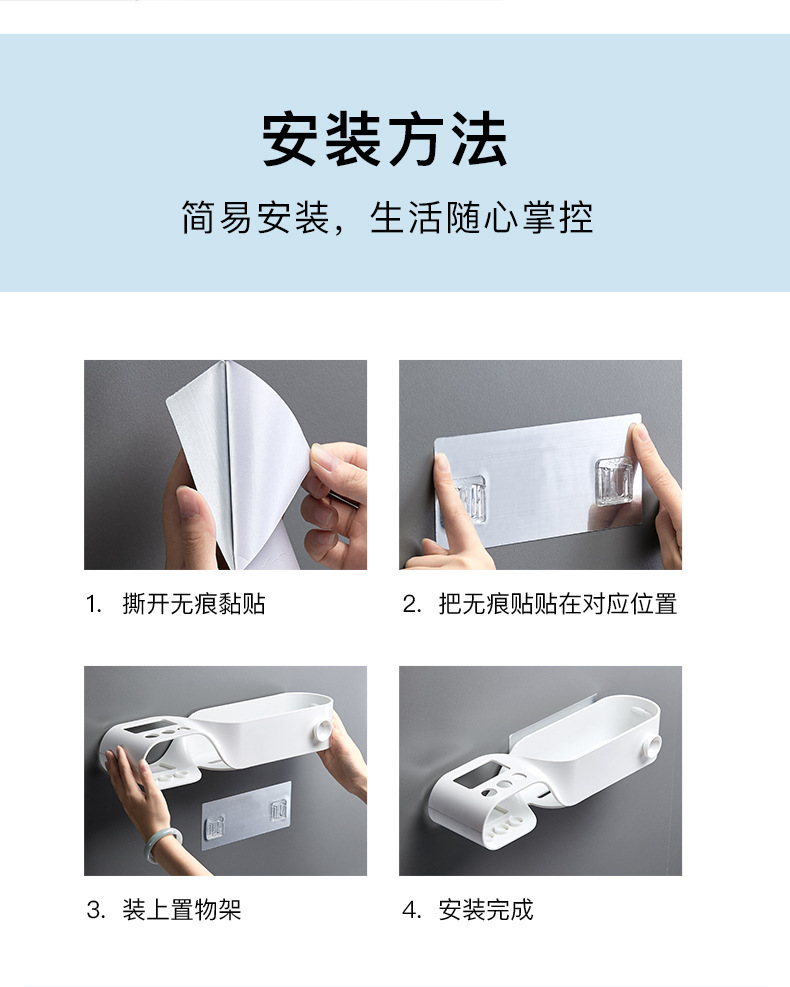 安装方法

简易安装，生活随心掌控

1. 撕开无痕黏贴

2. 把无痕贴贴在对应位置

3. 装上置物架

4. 安装完成