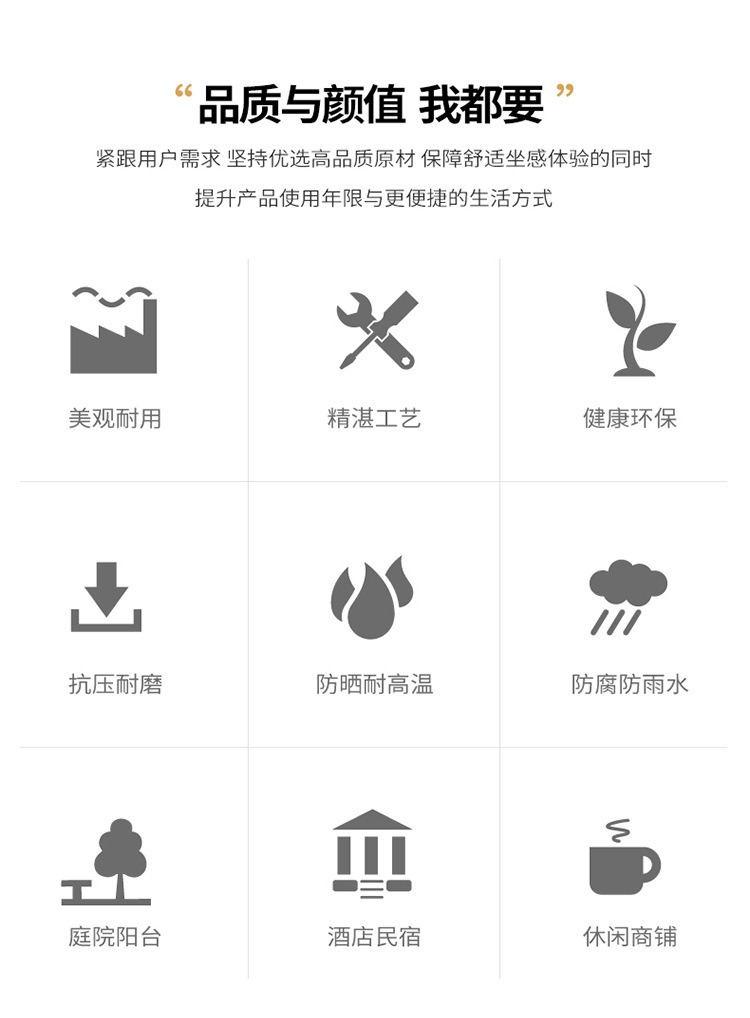 “品质与颜值 我都要”

紧跟用户需求 坚持优选高品质原材 保障舒适坐感体验的同时

提升产品使用年限与更便捷的生活方式

美观耐用

精湛工艺

健康环保

抗压耐磨

防晒耐高温

防腐防雨水

庭院阳台

酒店民宿

休闲商铺