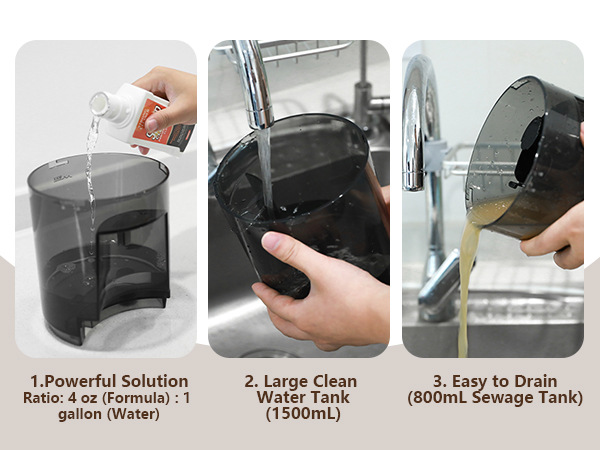 1.Powerful Solution
Ratio: 4 oz (Formula) : 1 gallon (Water)

2. Large Clean Water Tank (1500mL)

3. Easy to Drain (800mL Sewage Tank)