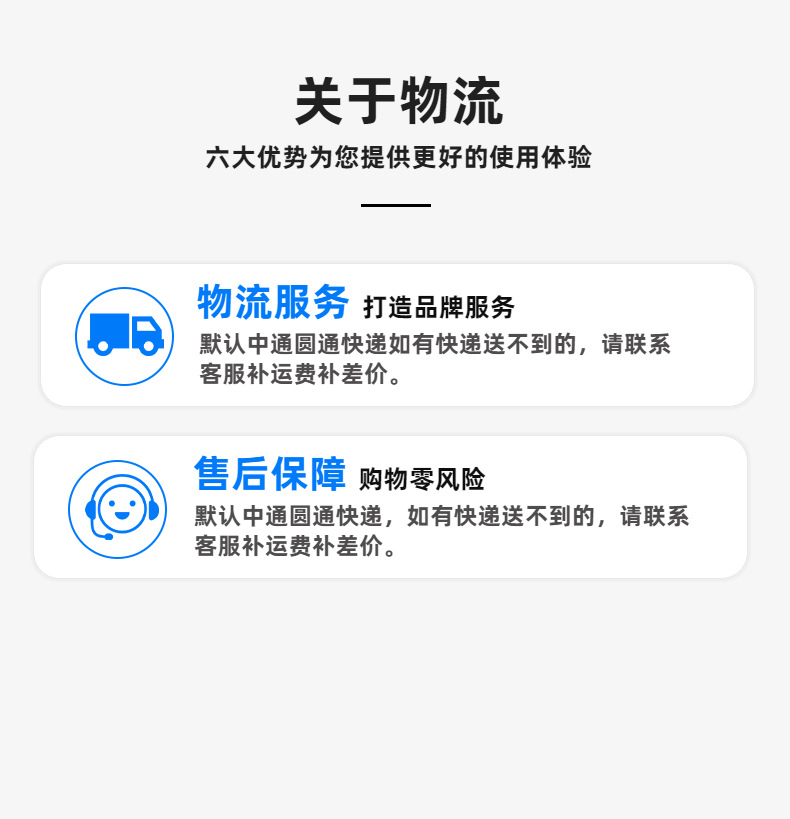 关于物流

六大优势为您提供更好的使用体验

物流服务 打造品牌服务

默认中通圆通快递如有快递送不到的，请联系客服补运费补差价。

售后保障 购物零风险

默认中通圆通快递，如有快递送不到的，请联系客服补运费补差价。