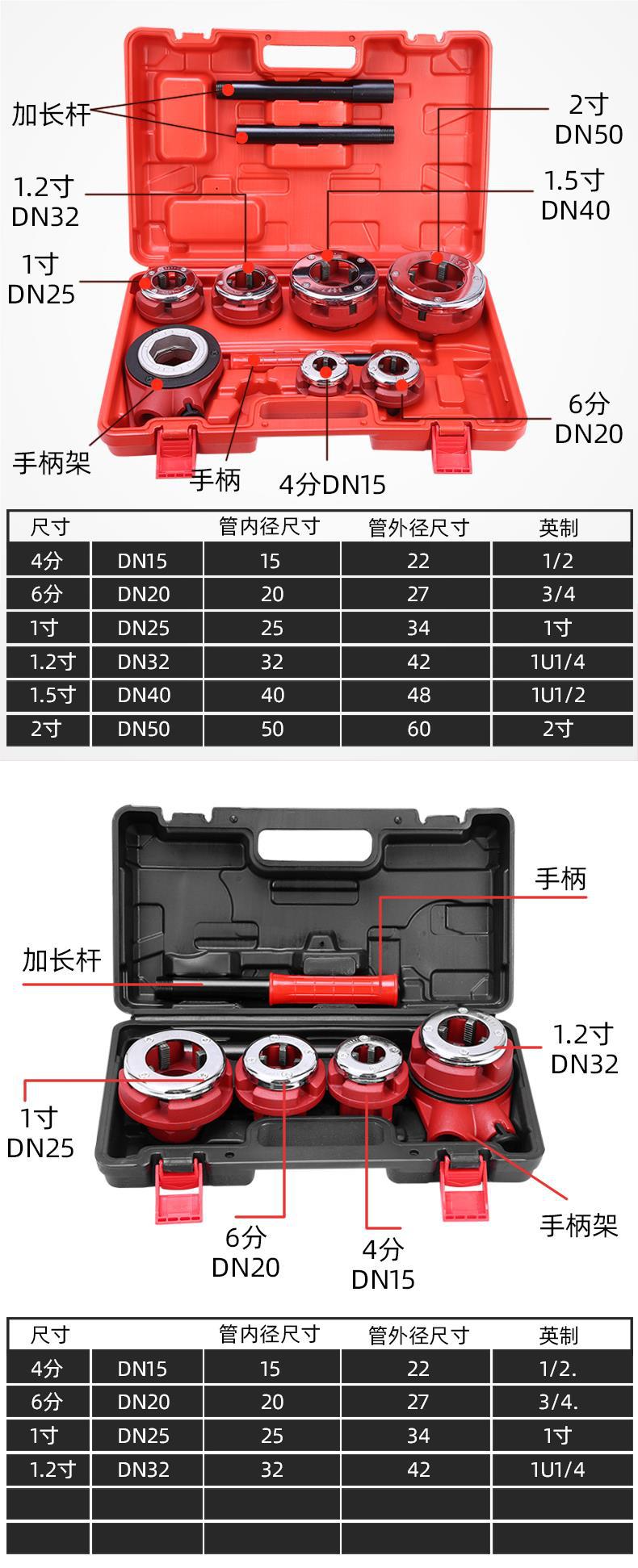 加长杆

2寸
DN50

1.2寸
DN32

1.5寸
DN40

1寸
DN25

6分
DN20

手柄架

手柄

4分DN15

| 尺寸 | | 管内径尺寸 | 管外径尺寸 | 英制 |
|---|---|---|---|---|
| 4分 | DN15 | 15 | 22 | 1/2 |
| 6分 | DN20 | 20 | 27 | 3/4 |
| 1寸 | DN25 | 25 | 34 | 1寸 |
| 1.2寸 | DN32 | 32 | 42 | 1U1/4 |
| 1.5寸 | DN40 | 40 | 48 | 1U1/2 |
| 2寸 | DN50 | 50 | 60 | 2寸 |

手柄

加长杆

1.2寸
DN32

1寸
DN25

手柄架

6分
DN20

4分
DN15

| 尺寸 | | 管内径尺寸 | 管外径尺寸 | 英制 |
|---|---|---|---|---|
| 4分 | DN15 | 15 | 22 | 1/2. |
| 6分 | DN20 | 20 | 27 | 3/4. |
| 1寸 | DN25 | 25 | 34 | 1寸 |
| 1.2寸 | DN32 | 32 | 42 | 1U1/4 |
| | | | | |
| | | | | |