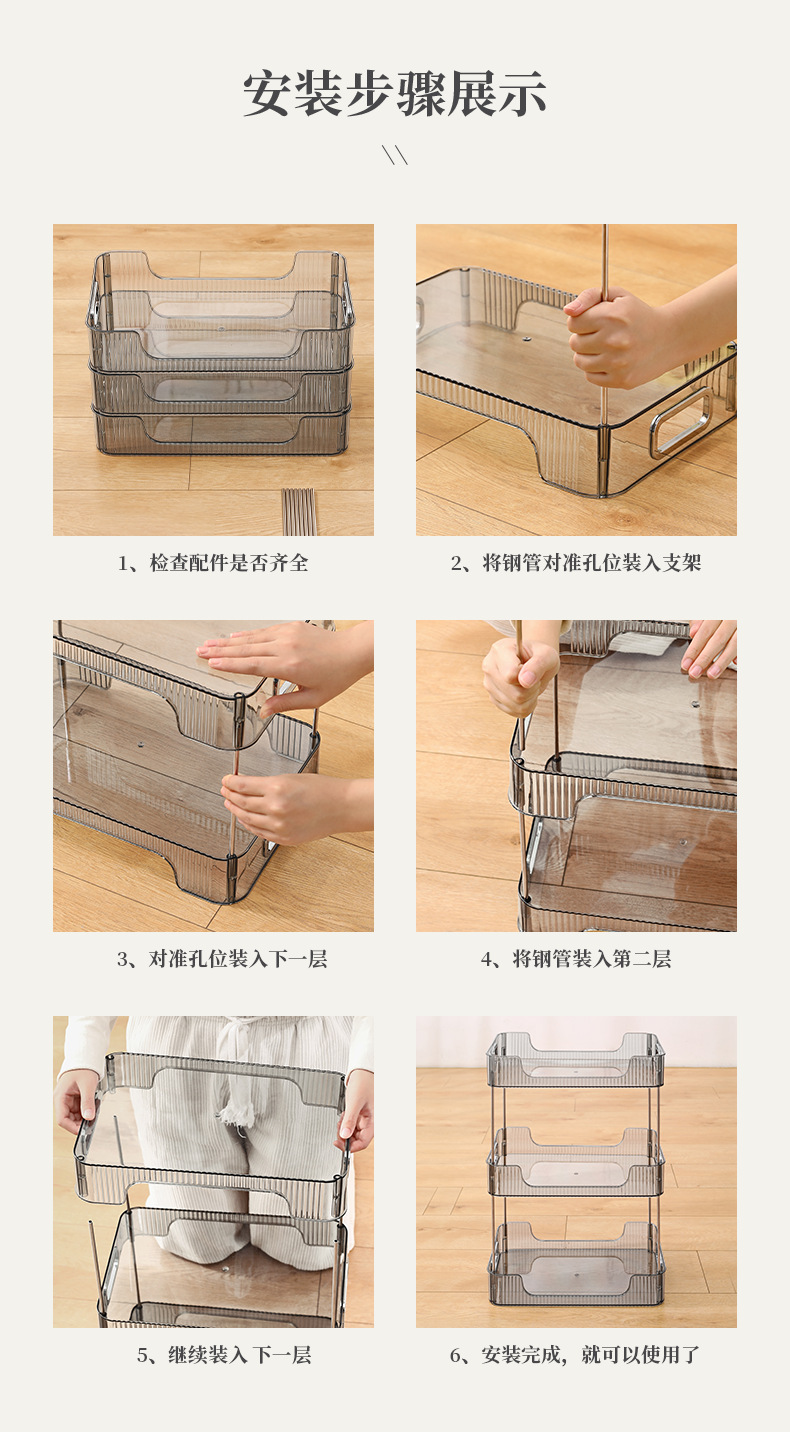 安装步骤展示

\\

1、检查配件是否齐全

2、将钢管对准孔位装入支架

3、对准孔位装入下一层

4、将钢管装入第二层

5、继续装入 下一层

6、安装完成，就可以使用了