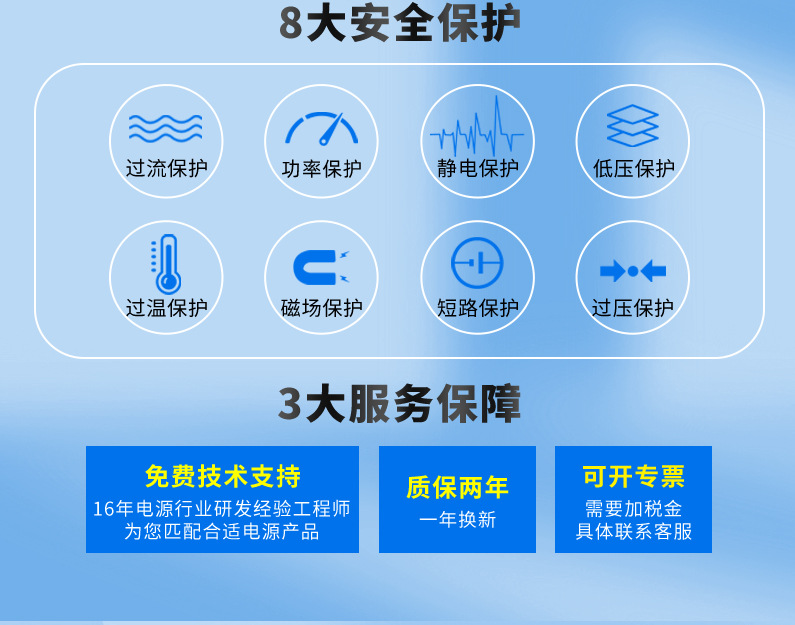 8大安全保护

过流保护

功率保护

静电保护

低压保护

过温保护

磁场保护

短路保护

过压保护

3大服务保障

免费技术支持
16年电源行业研发经验工程师
为您匹配合适电源产品

质保两年
一年换新

可开专票
需要加税金
具体联系客服