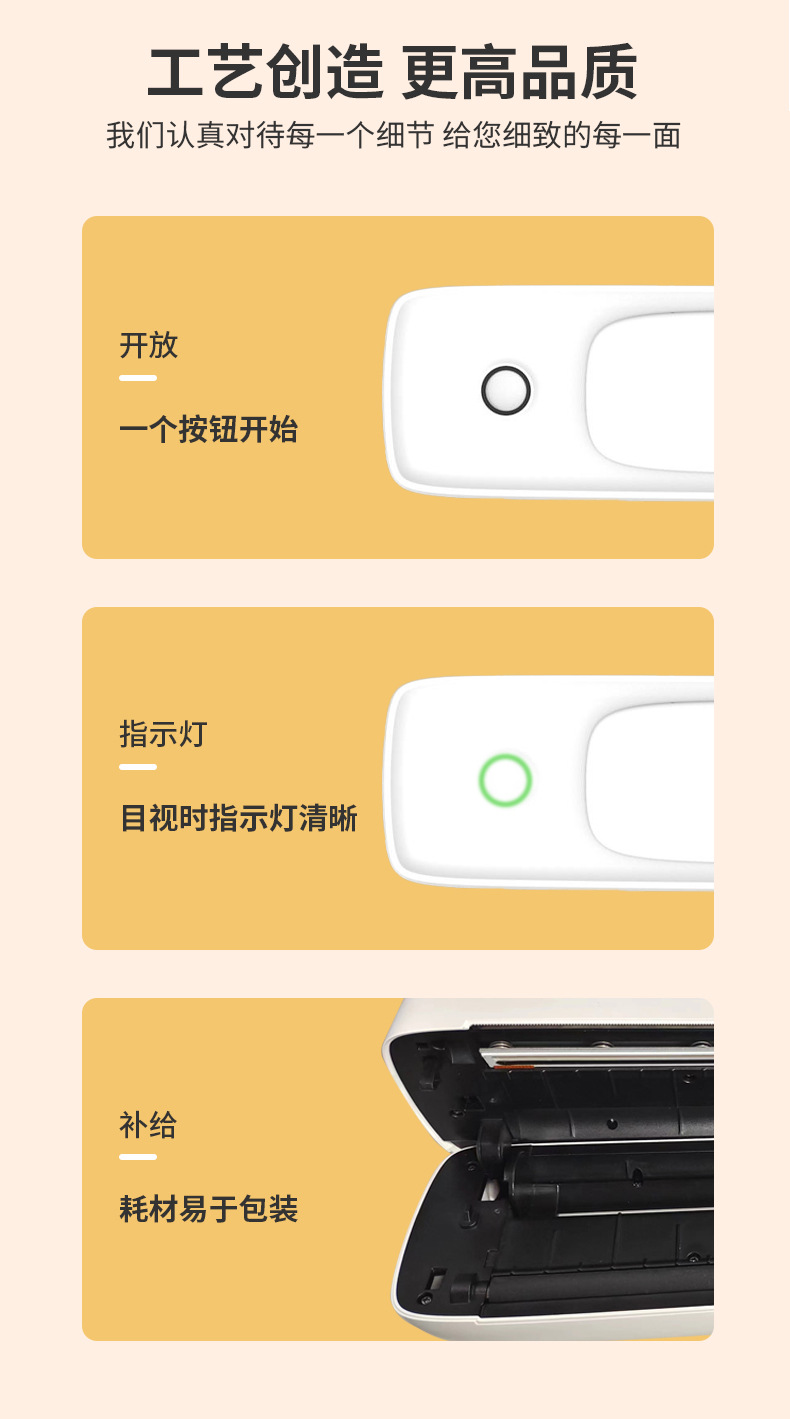 工艺创造 更高品质
我们认真对待每一个细节 给您细致的每一面

开放

一个按钮开始

指示灯

目视时指示灯清晰

补给

耗材易于包装