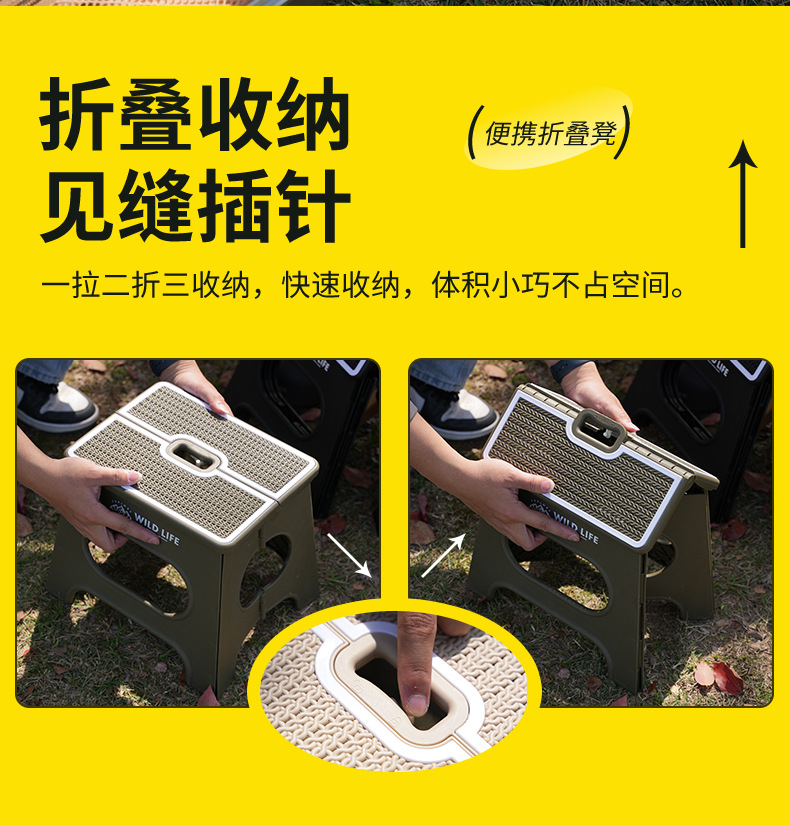 折叠收纳
见缝插针

(便携折叠凳)

一拉二折三收纳，快速收纳，体积小巧不占空间。

WILD LIFE

WILD LIFE