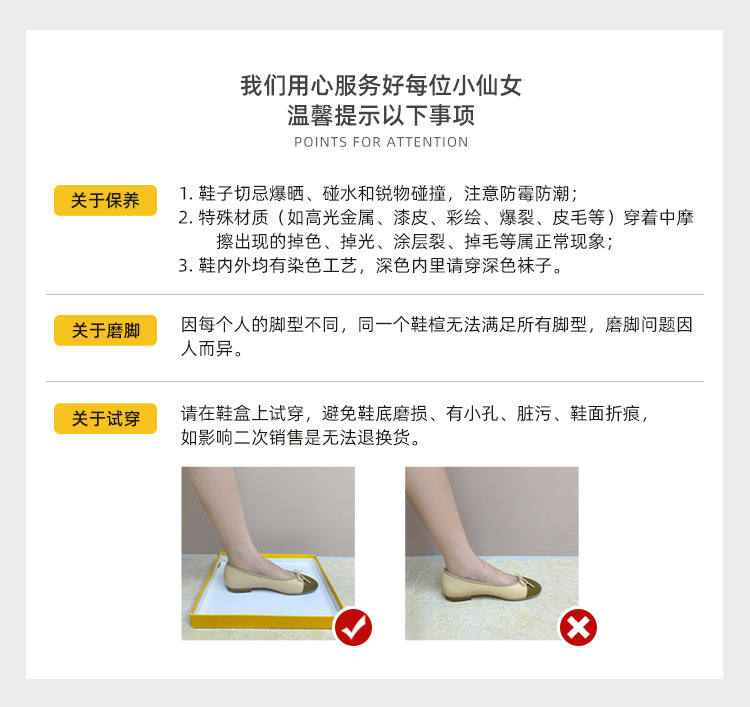 我们用心服务好每位小仙女
温馨提示以下事项
POINTS FOR ATTENTION

关于保养

1. 鞋子切忌爆晒、碰水和锐物碰撞，注意防霉防潮；
2. 特殊材质（如高光金属、漆皮、彩绘、爆裂、皮毛等）穿着中摩擦出现的掉色、掉光、涂层裂、掉毛等属正常现象；
3. 鞋内外均有染色工艺，深色内里请穿深色袜子。

关于磨脚

因每个人的脚型不同，同一个鞋楦无法满足所有脚型，磨脚问题因人而异。

关于试穿

请在鞋盒上试穿，避免鞋底磨损、有小孔、脏污、鞋面折痕，如影响二次销售是无法退换货。