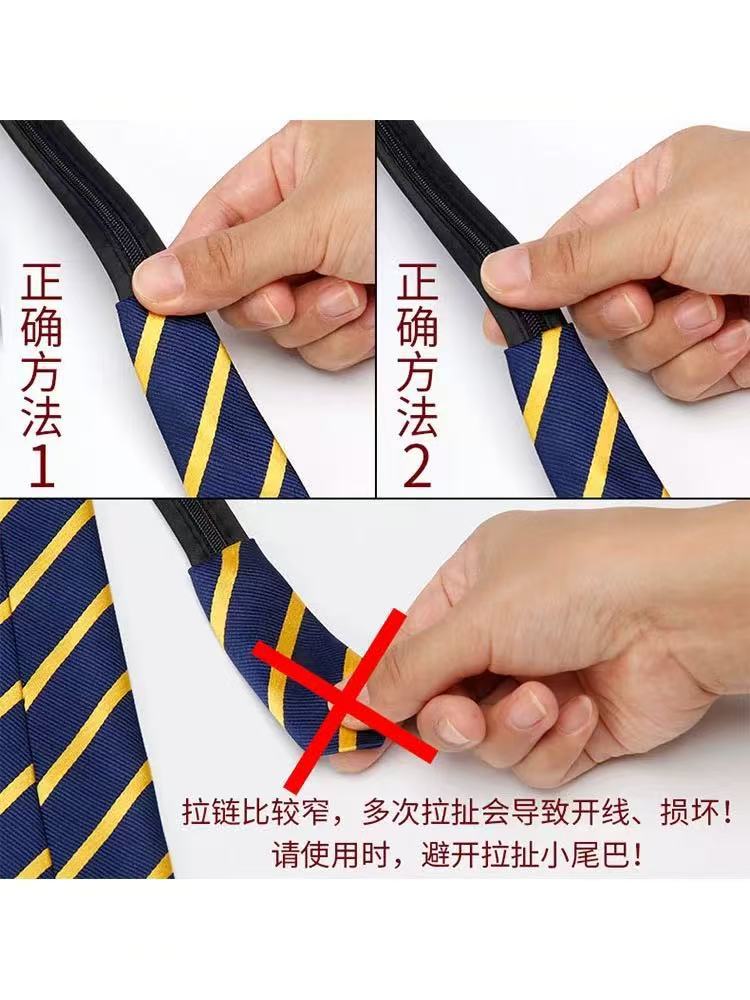 正确方法1

正确方法2

拉链比较窄，多次拉扯会导致开线、损坏！
请使用时，避开拉扯小尾巴！