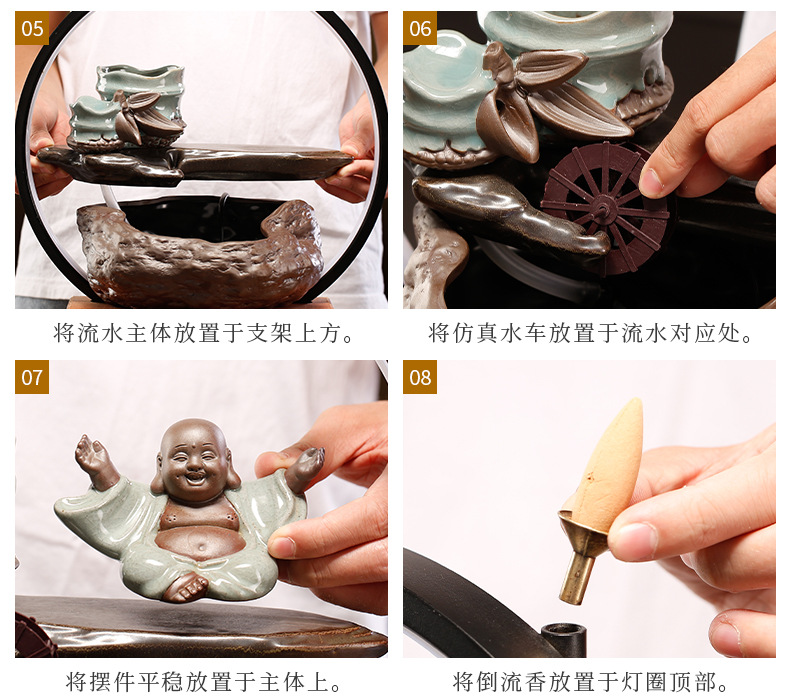 05

将流水主体放置于支架上方。

06

将仿真水车放置于流水对应处。

07

将摆件平稳放置于主体上。

08

将倒流香放置于灯圈顶部。