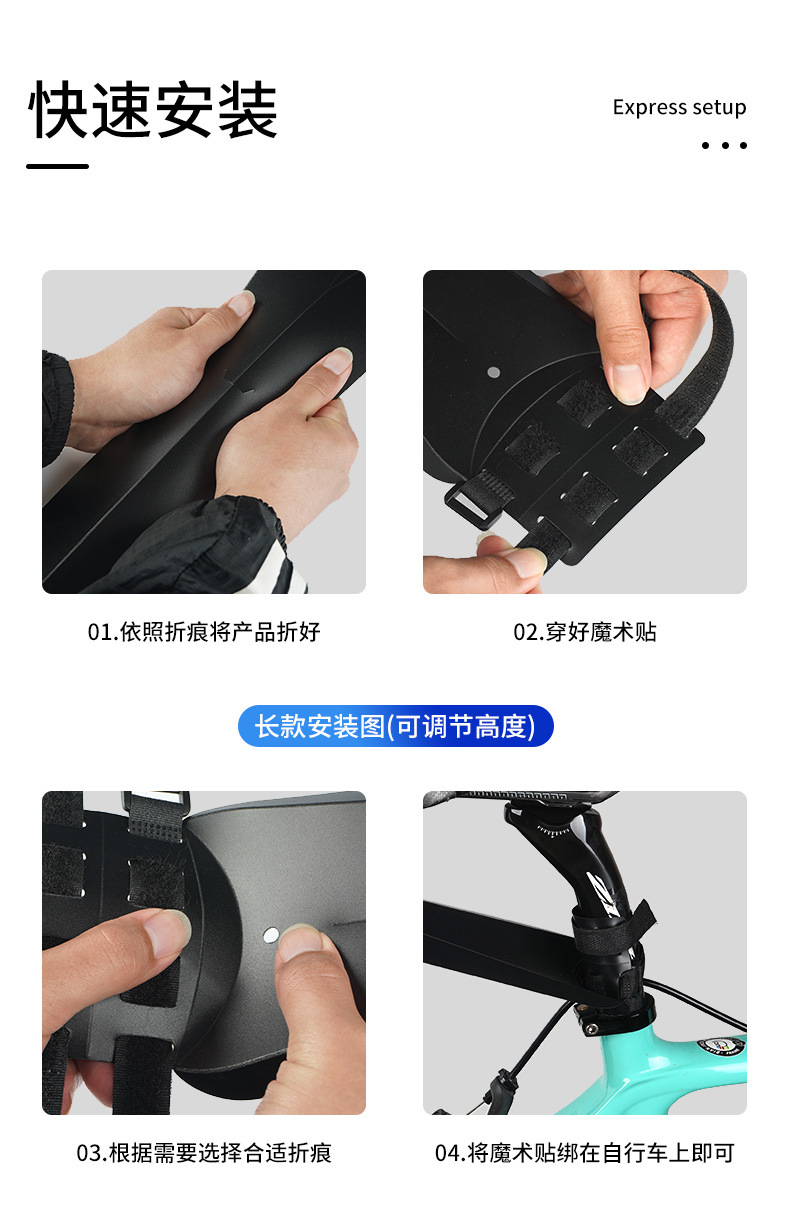 快速安装

Express setup

01.依照折痕将产品折好

02.穿好魔术贴

长款安装图(可调节高度)

03.根据需要选择合适折痕

04.将魔术贴绑在自行车上即可