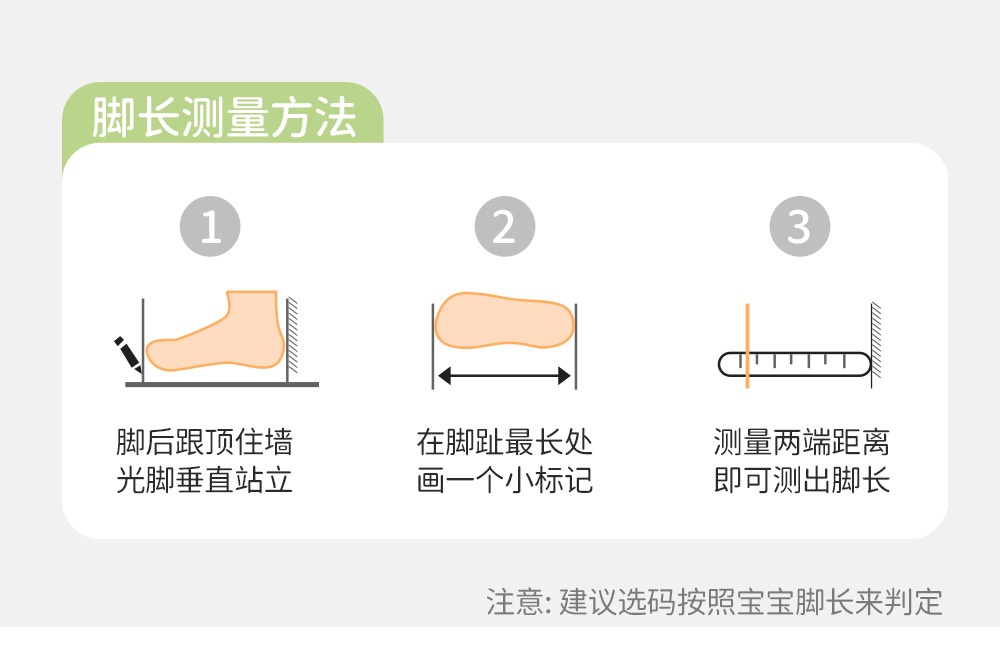 脚长测量方法

1

脚后跟顶住墙
光脚垂直站立

2

在脚趾最长处
画一个小标记

3

测量两端距离
即可测出脚长

注意: 建议选码按照宝宝脚长来判定