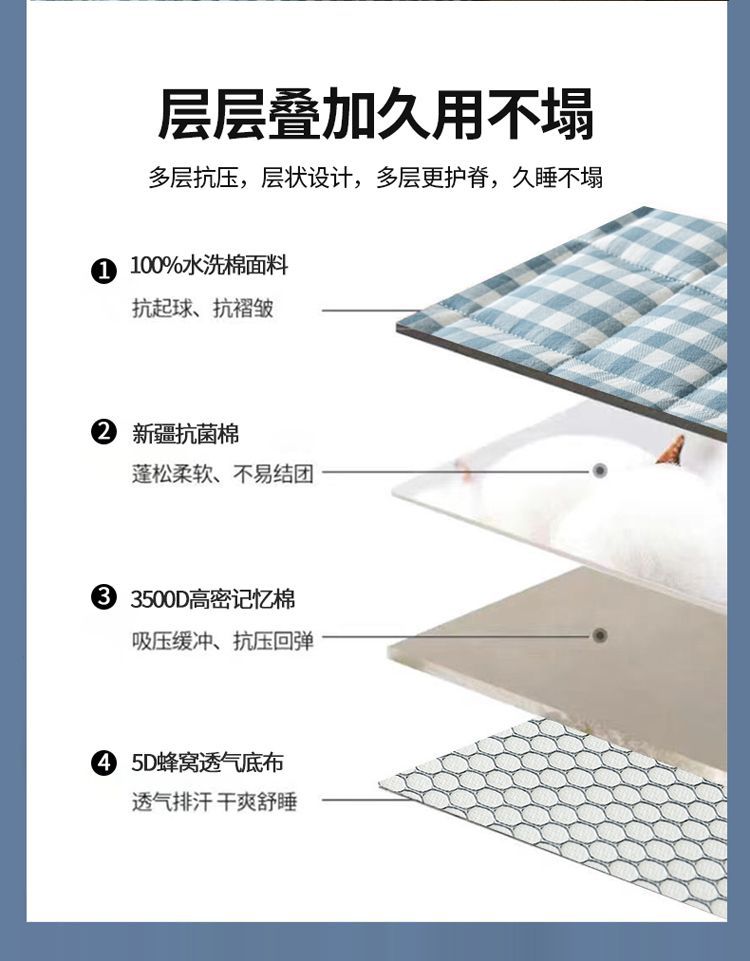 层层叠加久用不塌

多层抗压，层状设计，多层更护脊，久睡不塌

❶ 100%水洗棉面料
抗起球、抗褶皱

❷ 新疆抗菌棉
蓬松柔软、不易结团

❸ 3500D高密记忆棉
吸压缓冲、抗压回弹

❹ 5D蜂窝透气底布
透气排汗 干爽舒睡