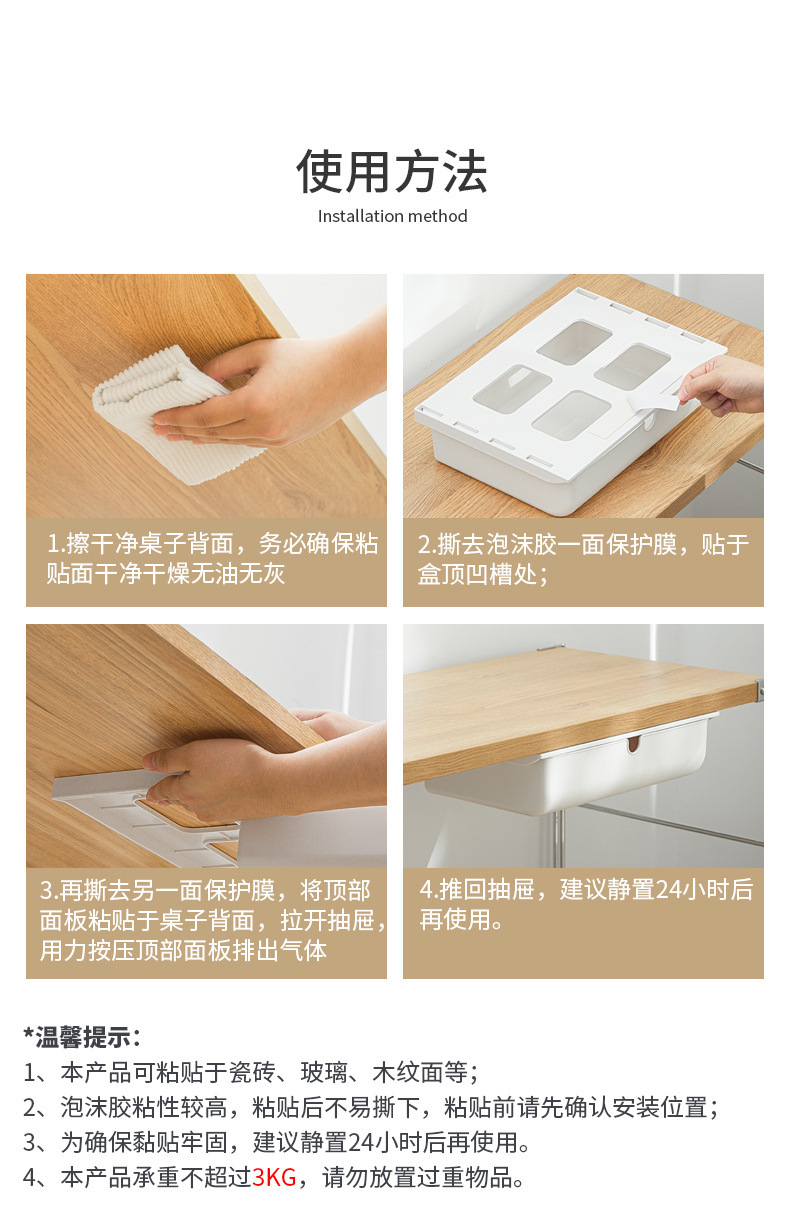 使用方法
Installation method

1.擦干净桌子背面，务必确保粘贴面干净干燥无油无灰

2.撕去泡沫胶一面保护膜，贴于盒顶凹槽处；

3.再撕去另一面保护膜，将顶部面板粘贴于桌子背面，拉开抽屉，用力按压顶部面板排出气体

4.推回抽屉，建议静置24小时后再使用。

*温馨提示：
1、本产品可粘贴于瓷砖、玻璃、木纹面等；
2、泡沫胶粘性较高，粘贴后不易撕下，粘贴前请先确认安装位置；
3、为确保黏贴牢固，建议静置24小时后再使用。
4、本产品承重不超过3KG，请勿放置过重物品。