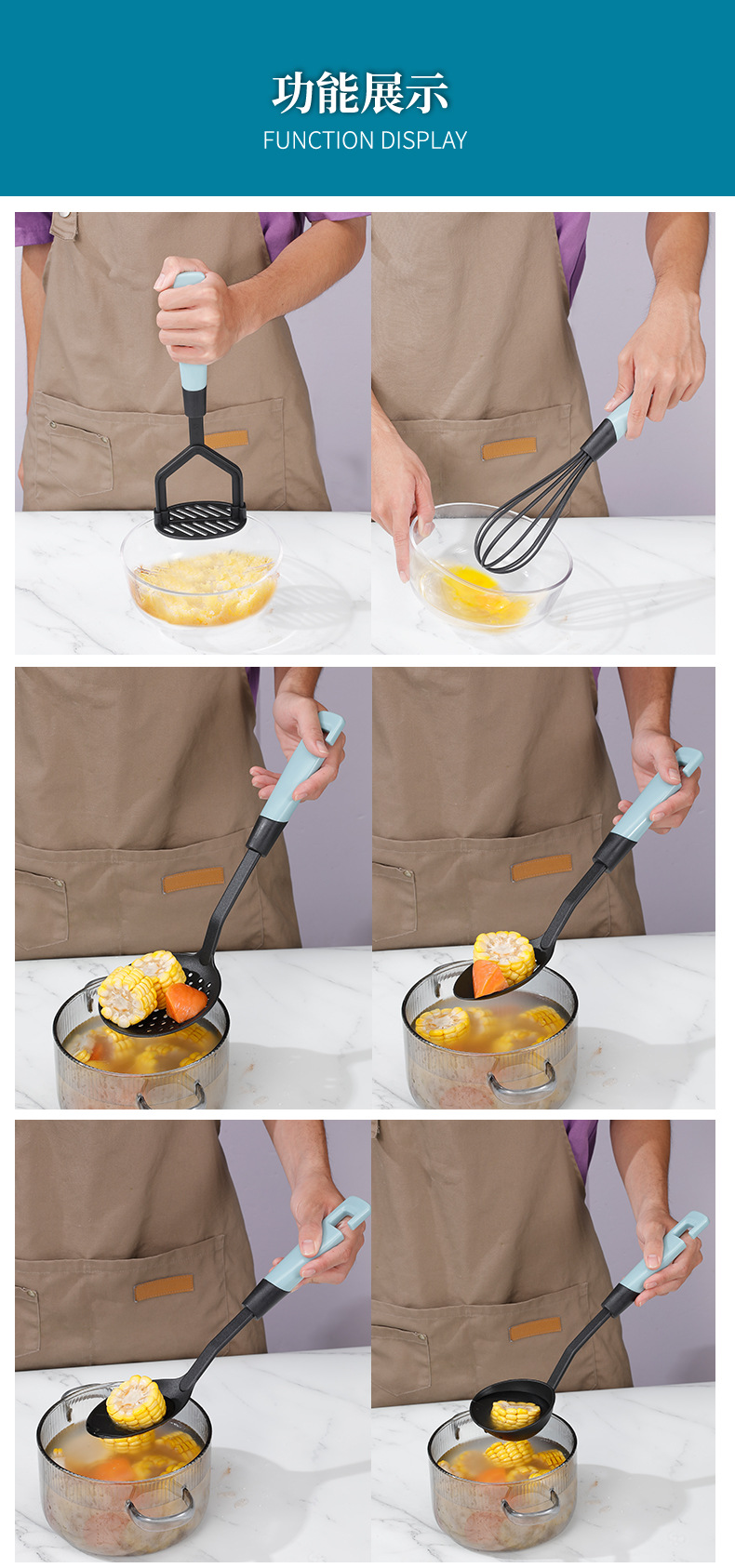 功能展示
FUNCTION DISPLAY