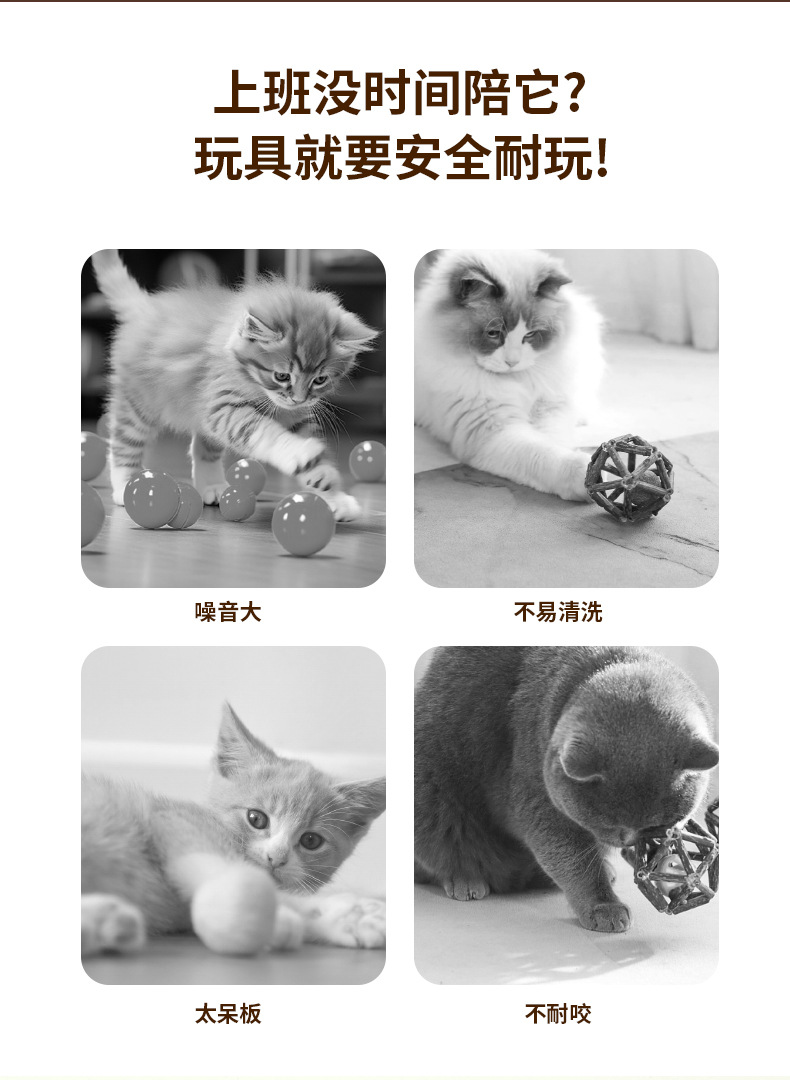 上班没时间陪它?
玩具就要安全耐玩!

噪音大

不易清洗

太呆板

不耐咬