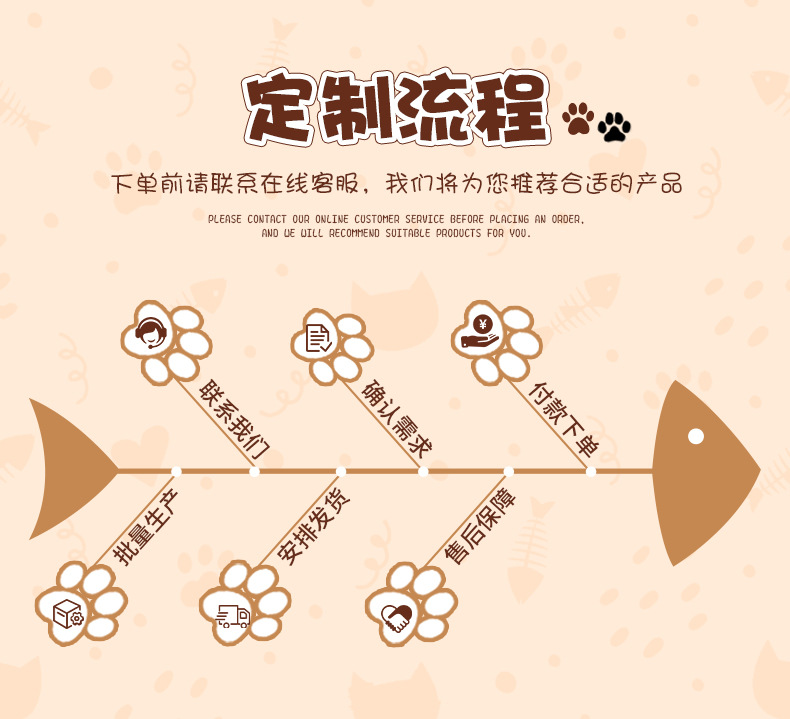 定制流程

下单前请联系在线客服，我们将为您推荐合适的产品

PLEASE CONTACT OUR ONLINE CUSTOMER SERVICE BEFORE PLACING AN ORDER, AND WE WILL RECOMMEND SUITABLE PRODUCTS FOR YOU.

联系我们

确认需求

付款下单

批量生产

安排发货

售后保障