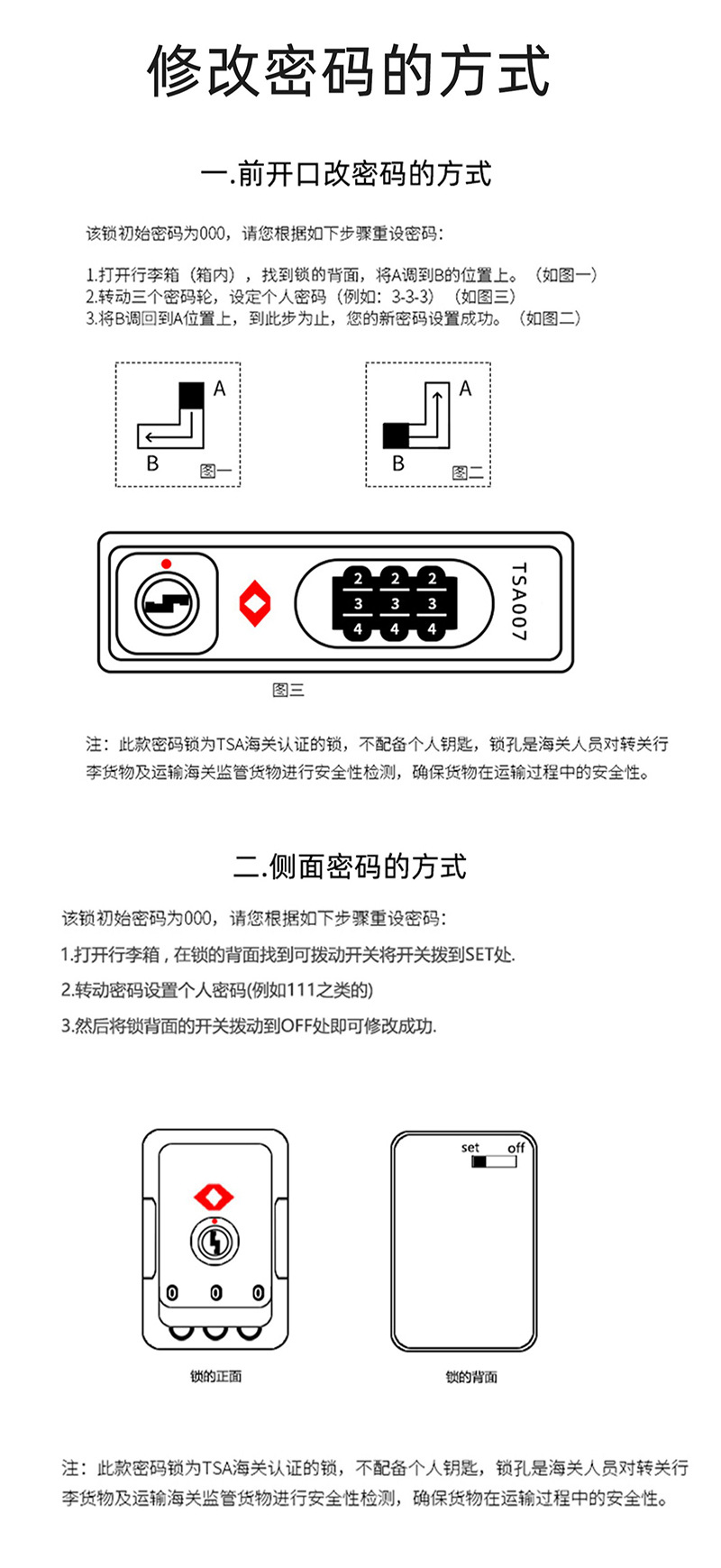 修改密码的方式

一.前开口改密码的方式

该锁初始密码为000，请您根据如下步骤重设密码：

1.打开行李箱（箱内），找到锁的背面，将A调到B的位置上。（如图一）
2.转动三个密码轮，设定个人密码（例如：3-3-3）（如图三）
3.将B调回到A位置上，到此步为止，您的新密码设置成功。（如图二）

A
B
图一

A
B
图二

2 2 2
3 3 3
4 4 4
TSA007

图三

注：此款密码锁为TSA海关认证的锁，不配备个人钥匙，锁孔是海关人员对转关行李货物及运输海关监管货物进行安全性检测，确保货物在运输过程中的安全性。

二.侧面密码的方式

该锁初始密码为000，请您根据如下步骤重设密码：

1.打开行李箱，在锁的背面找到可拨动开关将开关拨到SET处.

2.转动密码设置个人密码(例如111之类的)

3.然后将锁背面的开关拨动到OFF处即可修改成功.

0 0 0
锁的正面

set off
锁的背面

注：此款密码锁为TSA海关认证的锁，不配备个人钥匙，锁孔是海关人员对转关行李货物及运输海关监管货物进行安全性检测，确保货物在运输过程中的安全性。