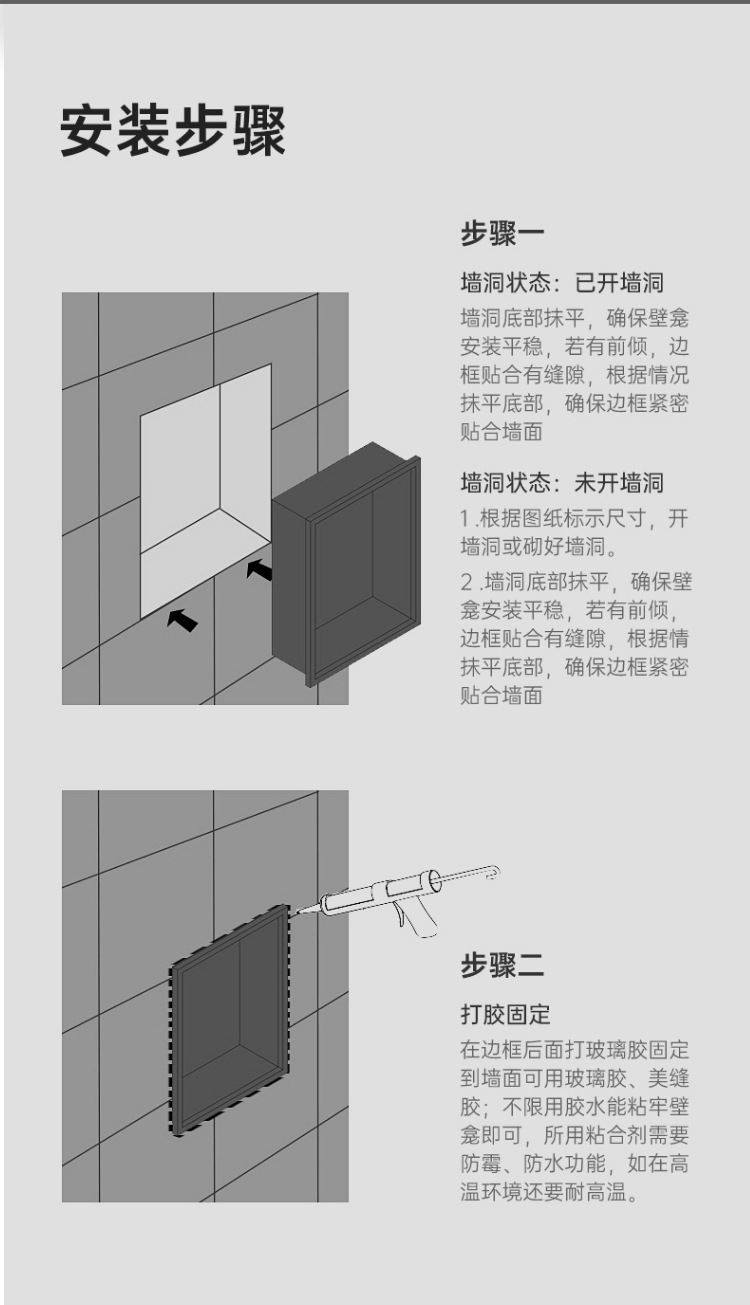 安装步骤

步骤一

墙洞状态：已开墙洞

墙洞底部抹平，确保壁龛安装平稳，若有前倾，边框贴合有缝隙，根据情况抹平底部，确保边框紧密贴合墙面

墙洞状态：未开墙洞

1.根据图纸标示尺寸，开墙洞或砌好墙洞。

2.墙洞底部抹平，确保壁龛安装平稳，若有前倾，边框贴合有缝隙，根据情抹平底部，确保边框紧密贴合墙面

步骤二

打胶固定

在边框后面打玻璃胶固定到墙面可用玻璃胶、美缝胶；不限用胶水能粘牢壁龛即可，所用粘合剂需要防霉、防水功能，如在高温环境还要耐高温。