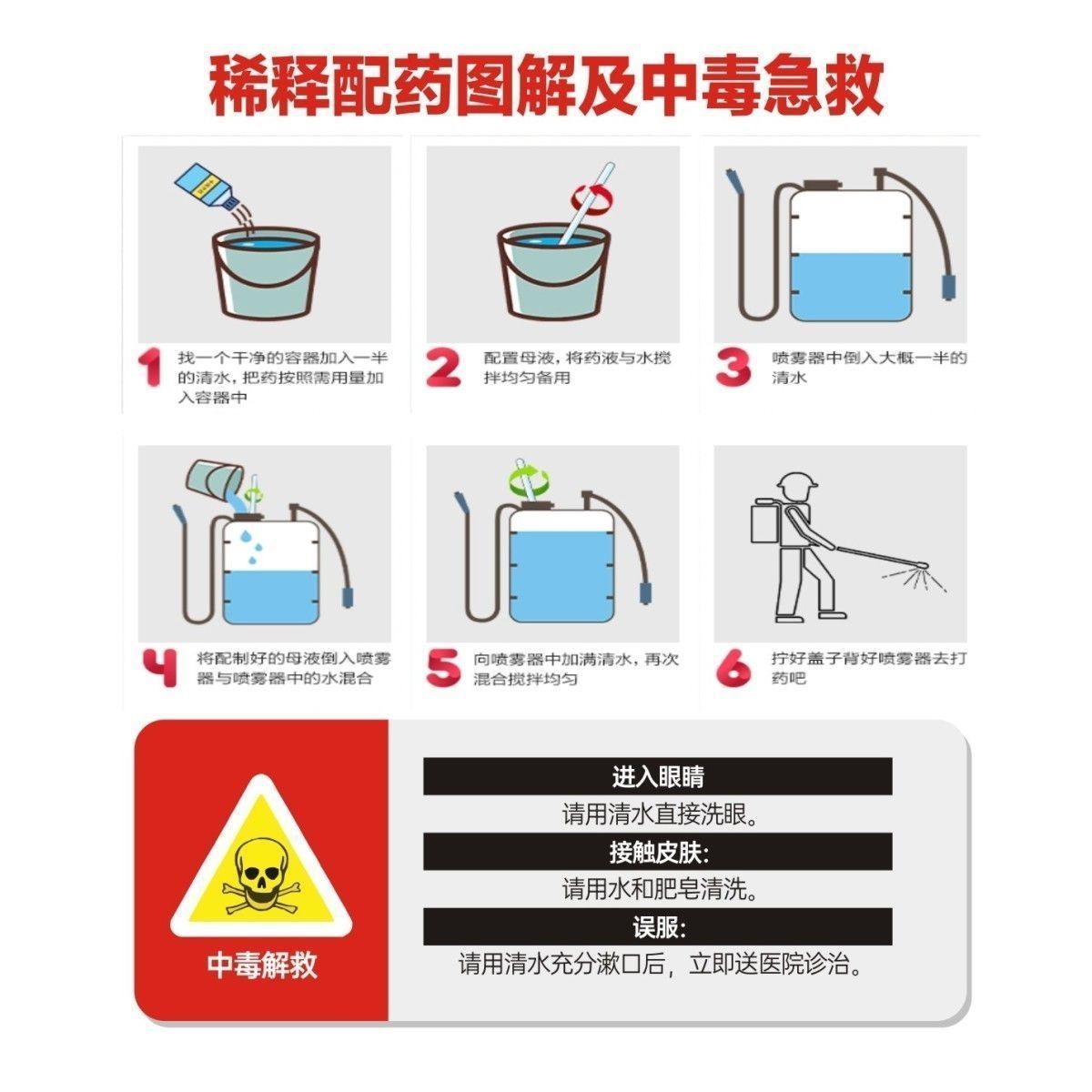 稀释配药图解及中毒急救

1 找一个干净的容器加入一半的清水，把药按照需用量加入容器中

2 配置母液，将药液与水搅拌均匀备用

3 喷雾器中倒入大概一半的清水

4 将配制好的母液倒入喷雾器与喷雾器中的水混合

5 向喷雾器中加满清水，再次混合搅拌均匀

6 拧好盖子背好喷雾器去打药吧

中毒解救

进入眼睛
请用清水直接洗眼。

接触皮肤:
请用水和肥皂清洗。

误服:
请用清水充分漱口后，立即送医院诊治。