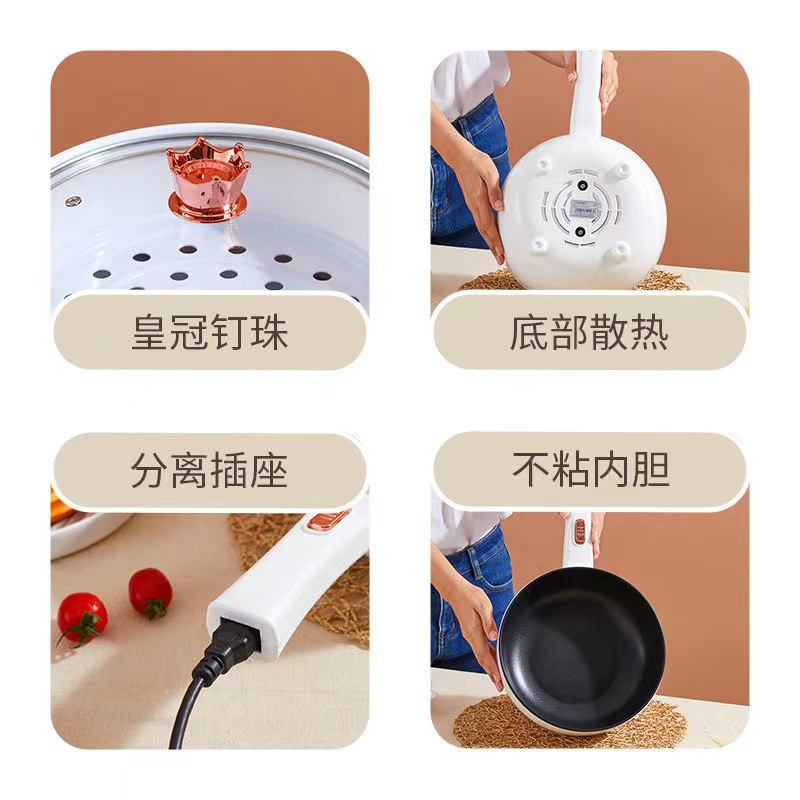 皇冠钉珠

底部散热

分离插座

不粘内胆