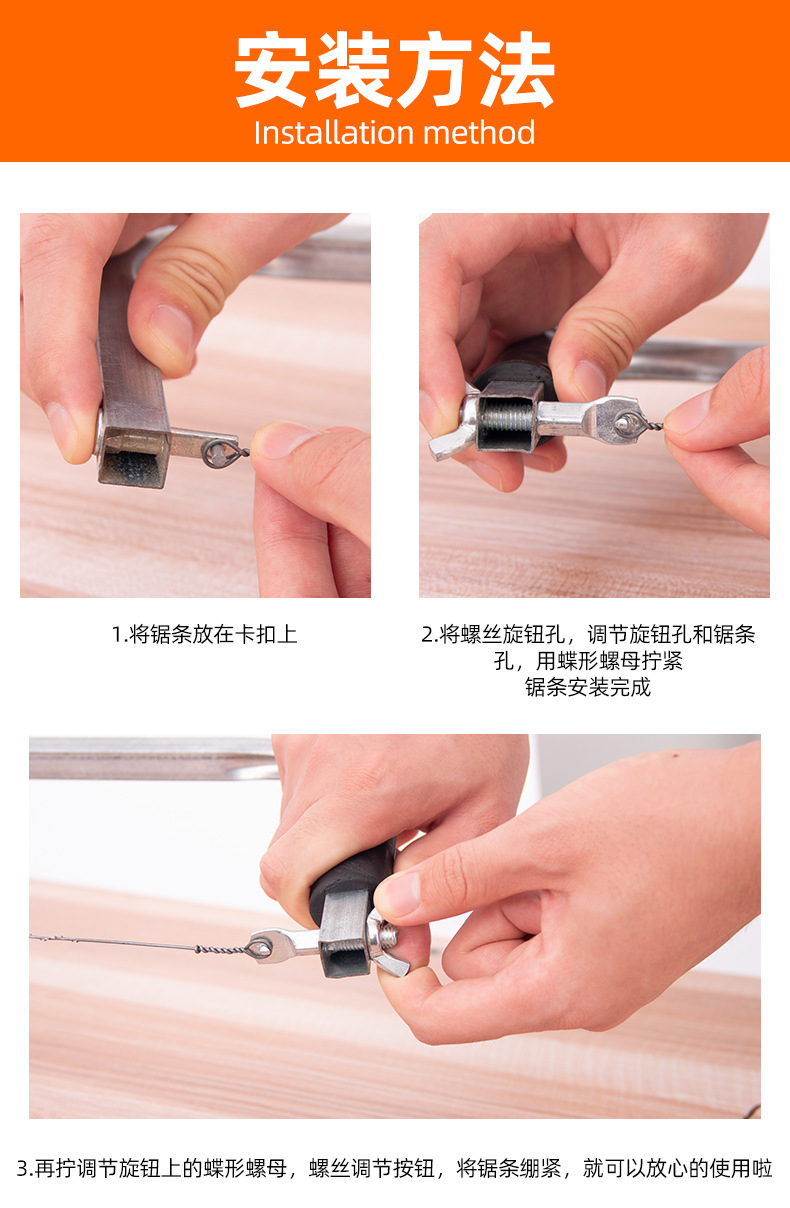 安装方法
Installation method

1.将锯条放在卡扣上

2.将螺丝旋钮孔，调节旋钮孔和锯条孔，用蝶形螺母拧紧
锯条安装完成

3.再拧调节旋钮上的蝶形螺母，螺丝调节按钮，将锯条绷紧，就可以放心的使用啦