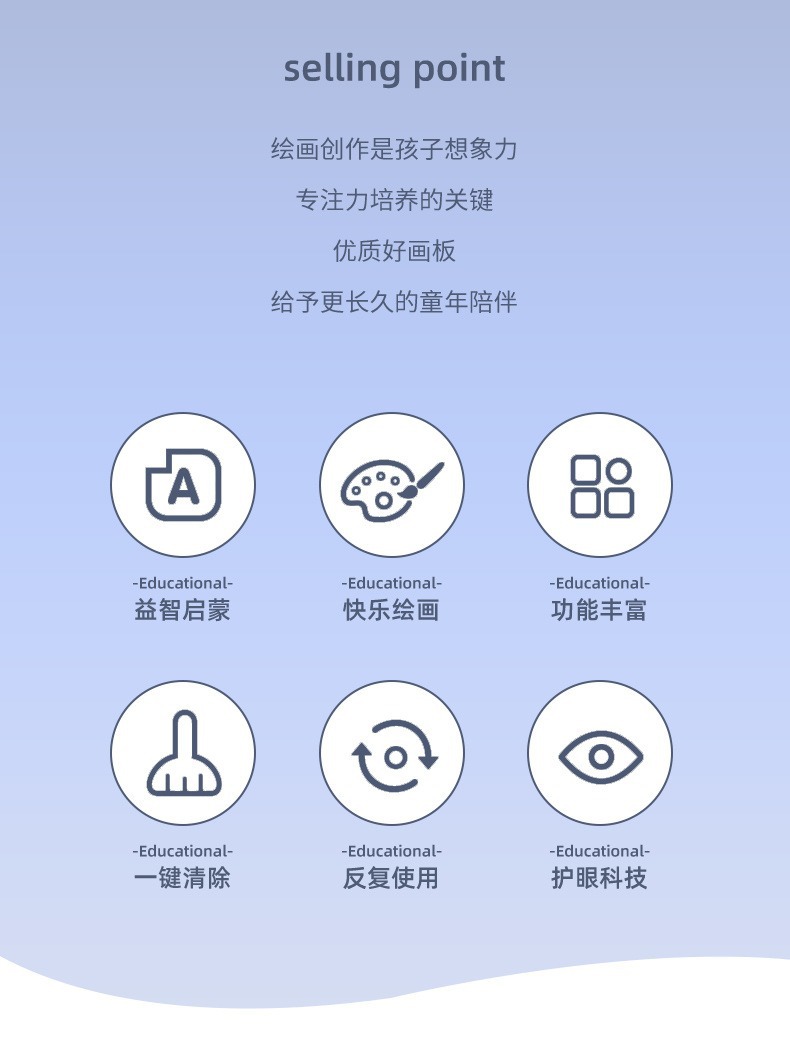 selling point

绘画创作是孩子想象力

专注力培养的关键

优质好画板

给予更长久的童年陪伴

A

-Educational-
益智启蒙

-Educational-
快乐绘画

-Educational-
功能丰富

-Educational-
一键清除

-Educational-
反复使用

-Educational-
护眼科技