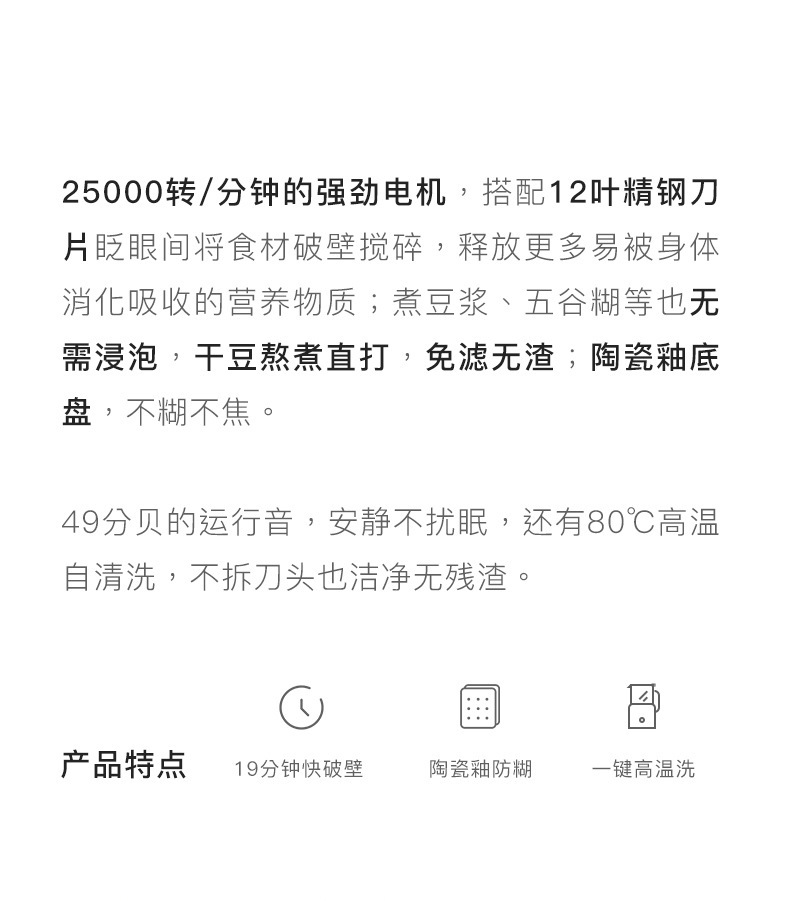 25000转/分钟的强劲电机，搭配12叶精钢刀片眨眼间将食材破壁搅碎，释放更多易被身体消化吸收的营养物质；煮豆浆、五谷糊等也无需浸泡，干豆熬煮直打，免滤无渣；陶瓷釉底盘，不糊不焦。

49分贝的运行音，安静不扰眠，还有80℃高温自清洗，不拆刀头也洁净无残渣。

产品特点

19分钟快破壁

陶瓷釉防糊

一键高温洗