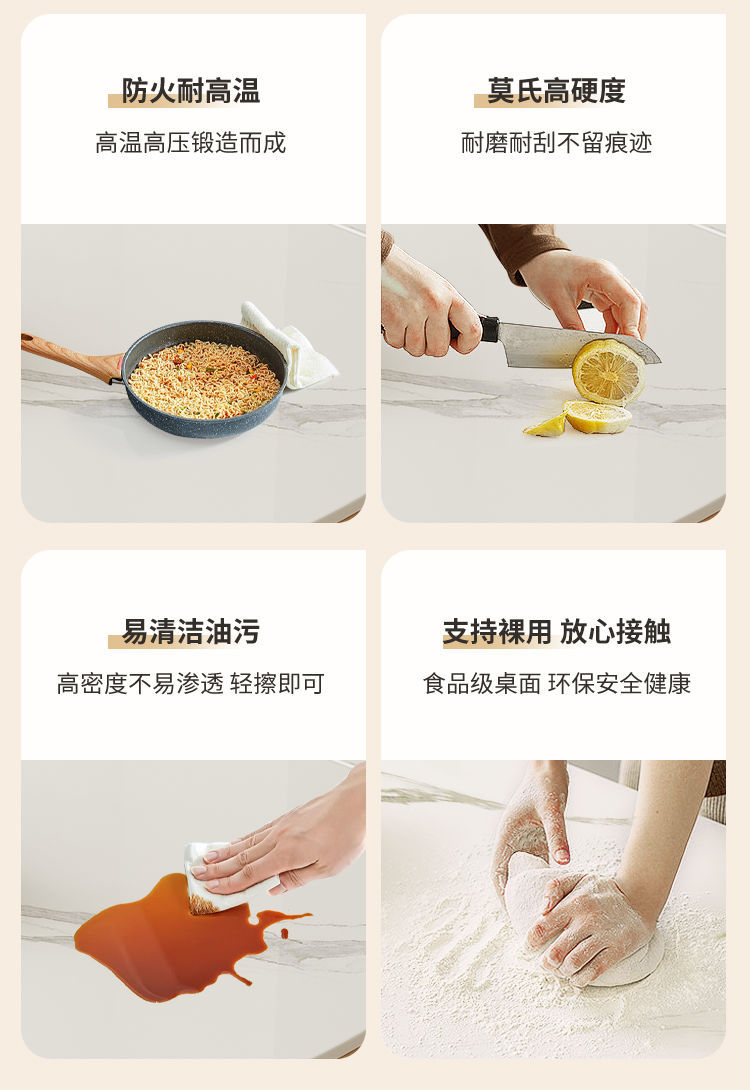 防火耐高温

高温高压锻造而成

莫氏高硬度

耐磨耐刮不留痕迹

易清洁油污

高密度不易渗透 轻擦即可

支持裸用 放心接触

食品级桌面 环保安全健康