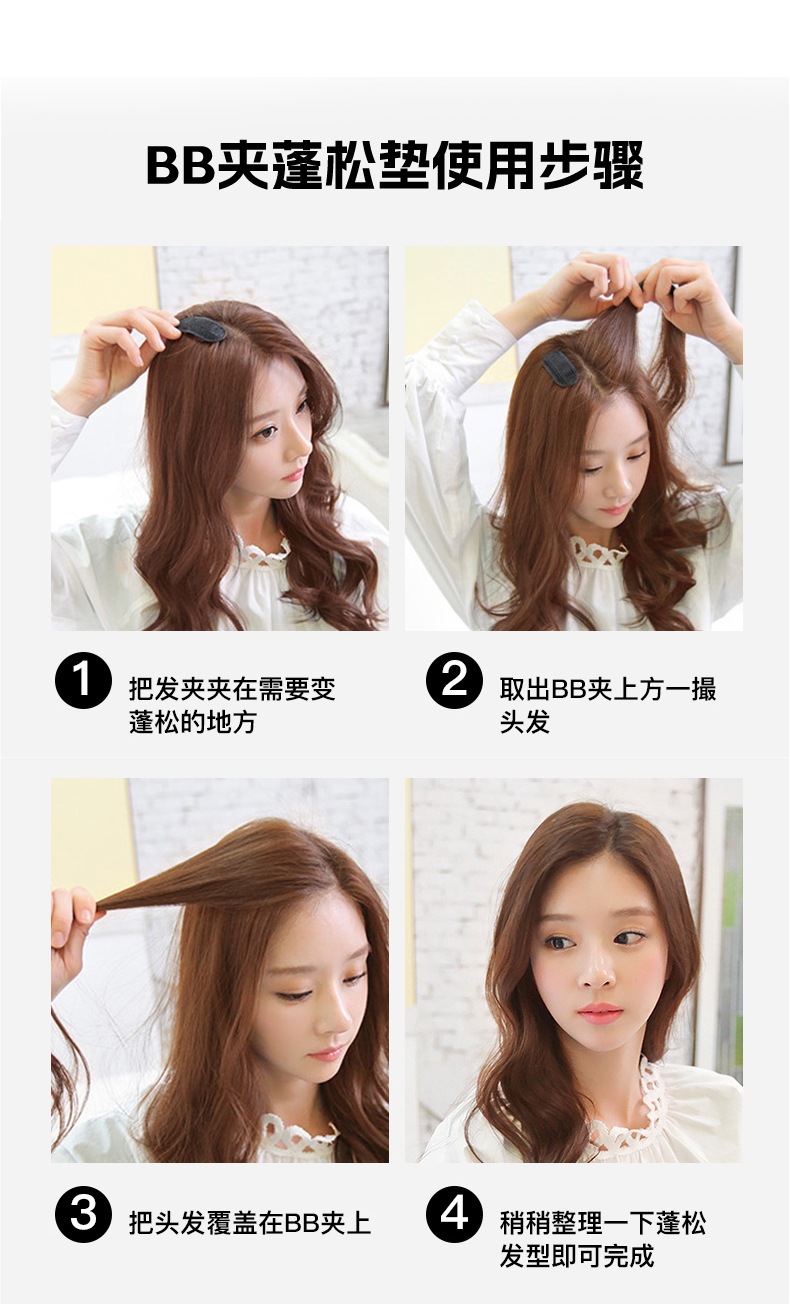 BB夹蓬松垫使用步骤

1 把发夹夹在需要变蓬松的地方

2 取出BB夹上方一撮头发

3 把头发覆盖在BB夹上

4 稍稍整理一下蓬松发型即可完成