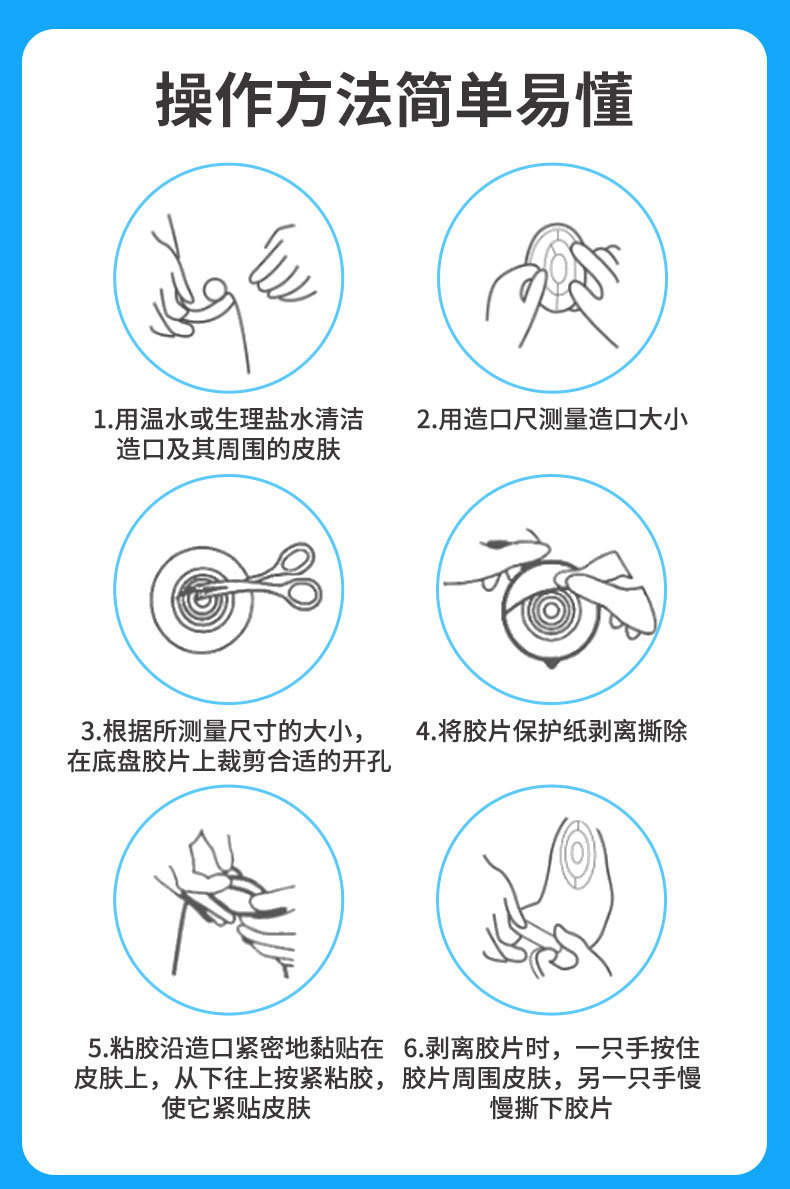 操作方法简单易懂

1.用温水或生理盐水清洁造口及其周围的皮肤

2.用造口尺测量造口大小

3.根据所测量尺寸的大小，在底盘胶片上裁剪合适的开孔

4.将胶片保护纸剥离撕除

5.粘胶沿造口紧密地黏贴在皮肤上，从下往上按紧粘胶，使它紧贴皮肤

6.剥离胶片时，一只手按住胶片周围皮肤，另一只手慢慢撕下胶片