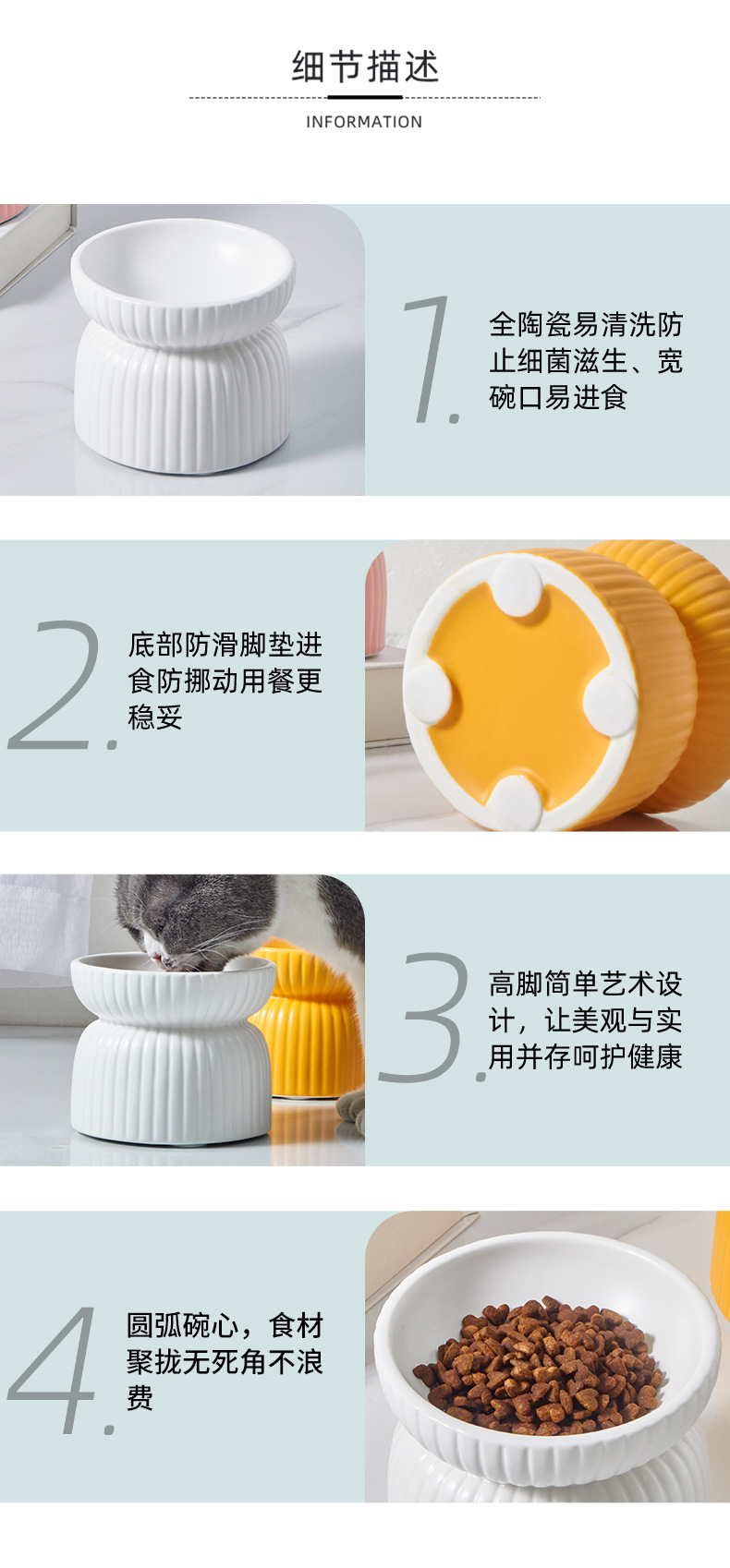 细节描述

INFORMATION

1.

全陶瓷易清洗防止细菌滋生、宽碗口易进食

2.

底部防滑脚垫进食防挪动用餐更稳妥

3.

高脚简单艺术设计，让美观与实用并存呵护健康

4.

圆弧碗心，食材聚拢无死角不浪费