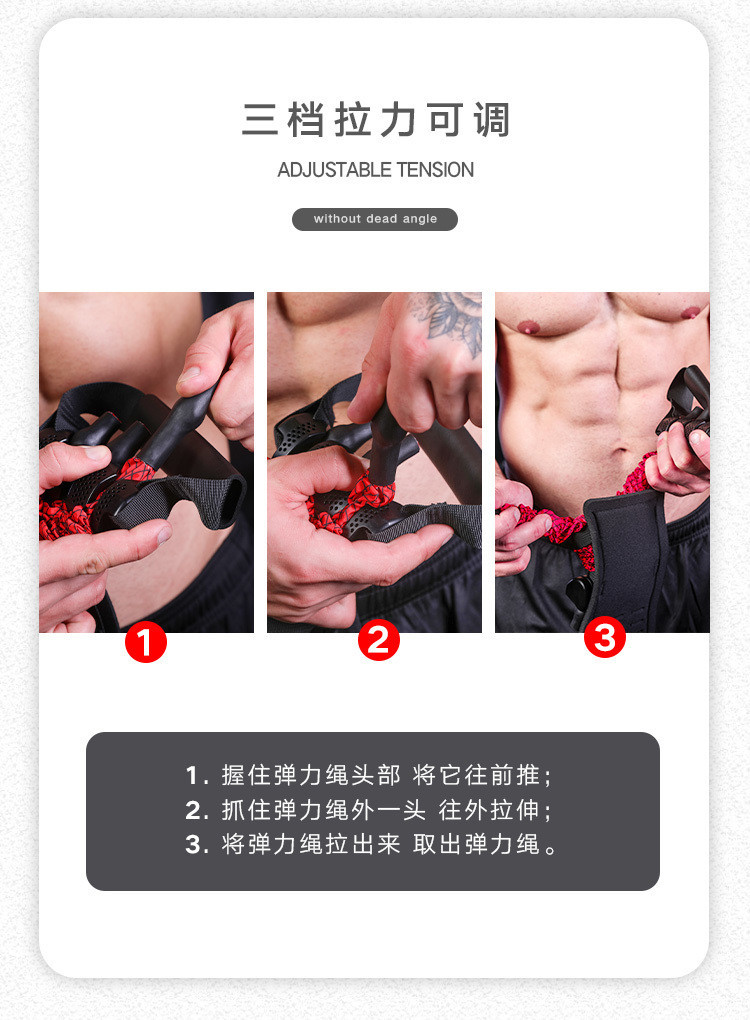 三档拉力可调

ADJUSTABLE TENSION

without dead angle

1

2

3

1. 握住弹力绳头部 将它往前推；
2. 抓住弹力绳外一头 往外拉伸；
3. 将弹力绳拉出来 取出弹力绳。