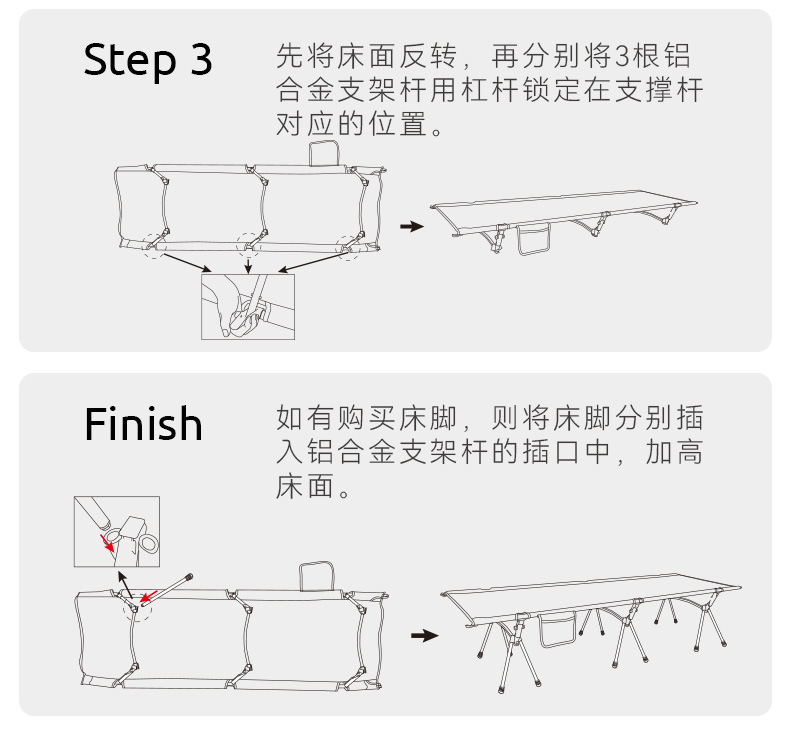 Step 3

先将床面反转，再分别将3根铝合金支架杆用杠杆锁定在支撑杆对应的位置。

Finish

如有购买床脚，则将床脚分别插入铝合金支架杆的插口中，加高床面。