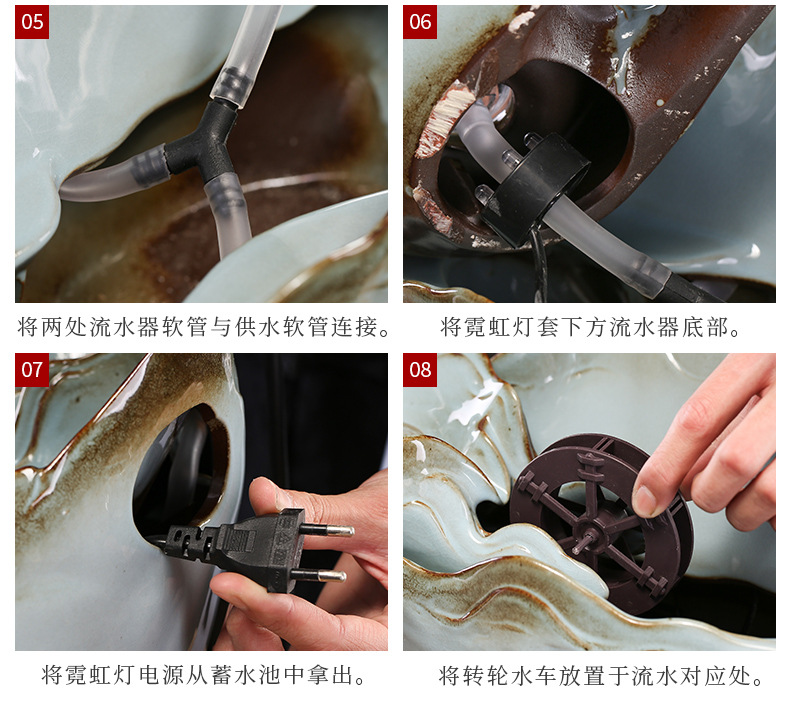 05

将两处流水器软管与供水软管连接。

06

将霓虹灯套下方流水器底部。

07

将霓虹灯电源从蓄水池中拿出。

08

将转轮水车放置于流水对应处。