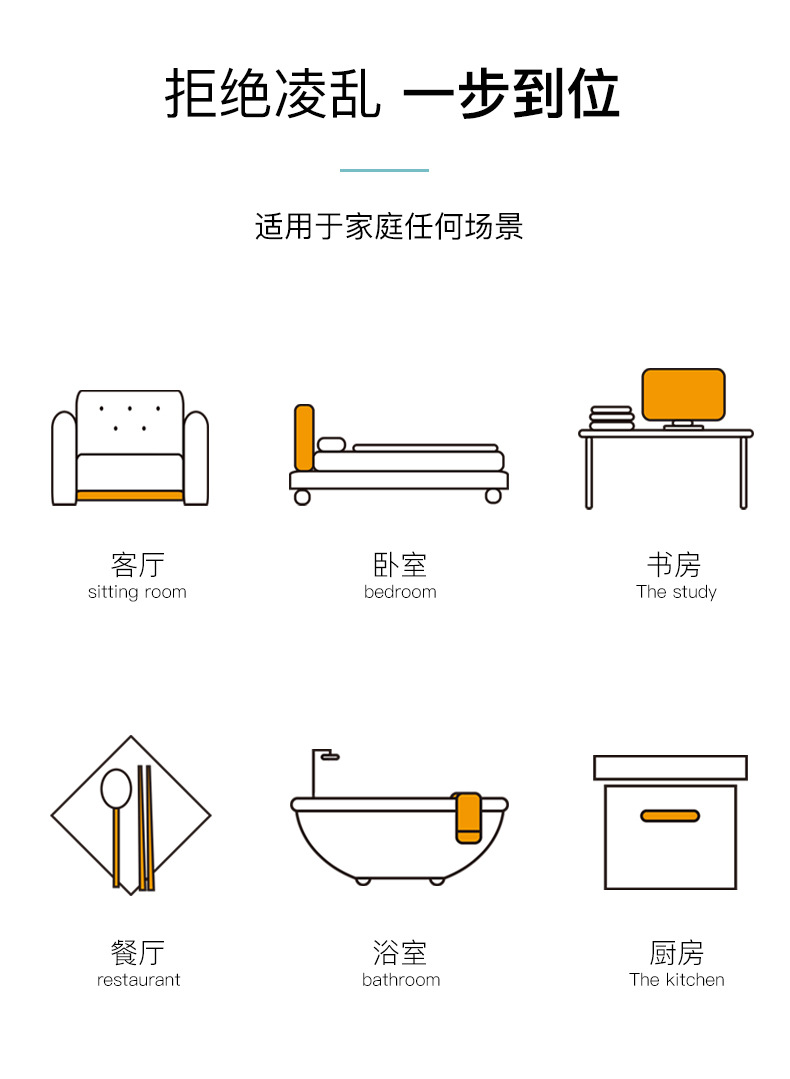 拒绝凌乱 一步到位

适用于家庭任何场景

客厅
sitting room

卧室
bedroom

书房
The study

餐厅
restaurant

浴室
bathroom

厨房
The kitchen