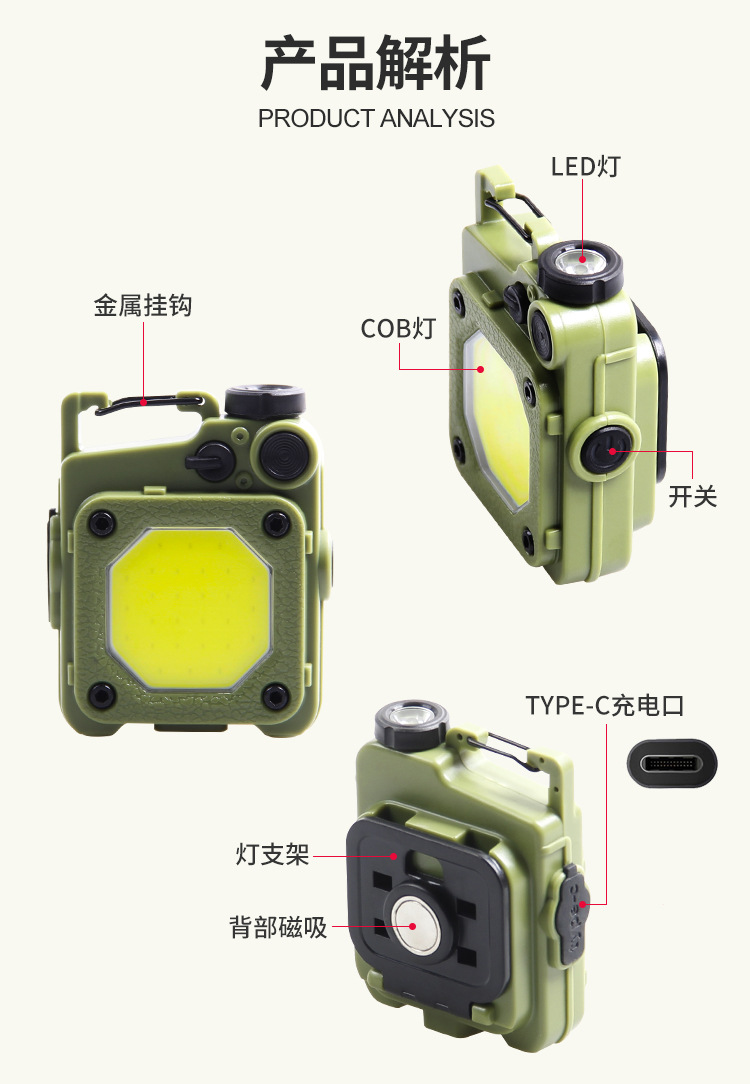 产品解析
PRODUCT ANALYSIS

LED灯

金属挂钩

COB灯

开关

TYPE-C充电口

灯支架

背部磁吸