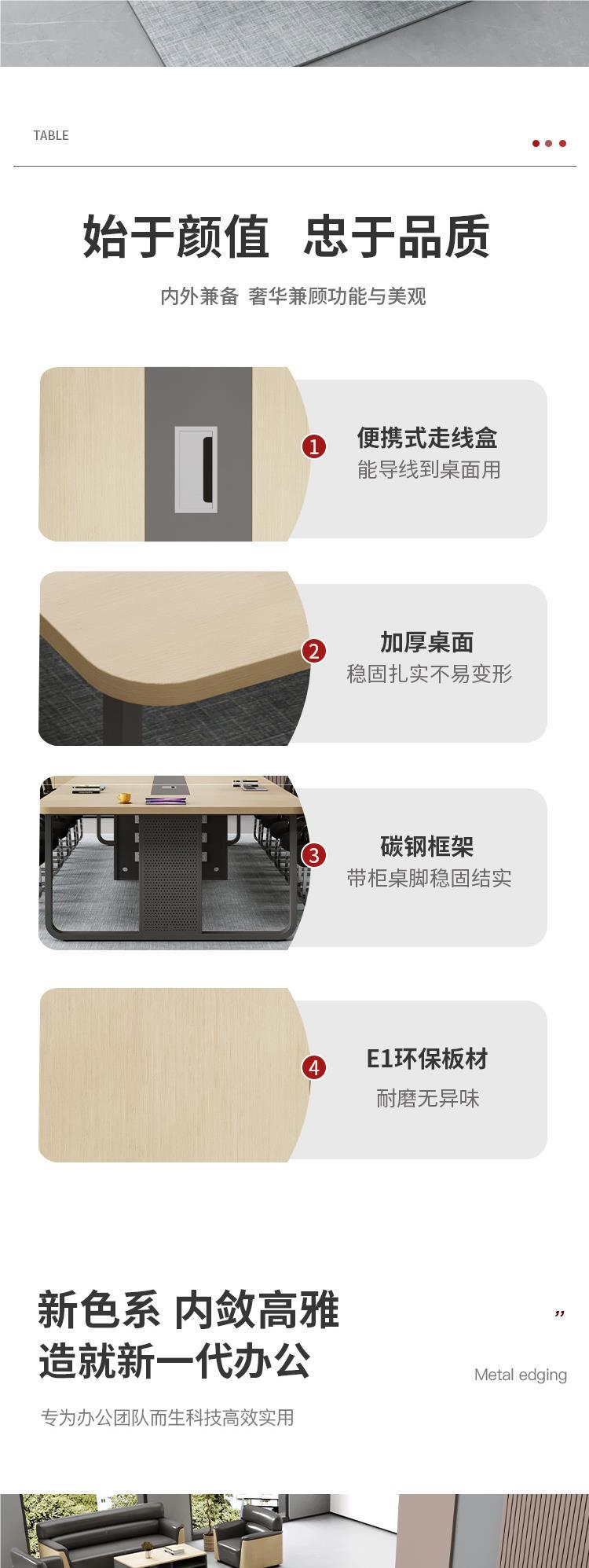 TABLE

始于颜值 忠于品质

内外兼备 奢华兼顾功能与美观

1
便携式走线盒
能导线到桌面用

2
加厚桌面
稳固扎实不易变形

3
碳钢框架
带柜桌脚稳固结实

4
E1环保板材
耐磨无异味

新色系 内敛高雅
造就新一代办公

”

Metal edging

专为办公团队而生科技高效实用