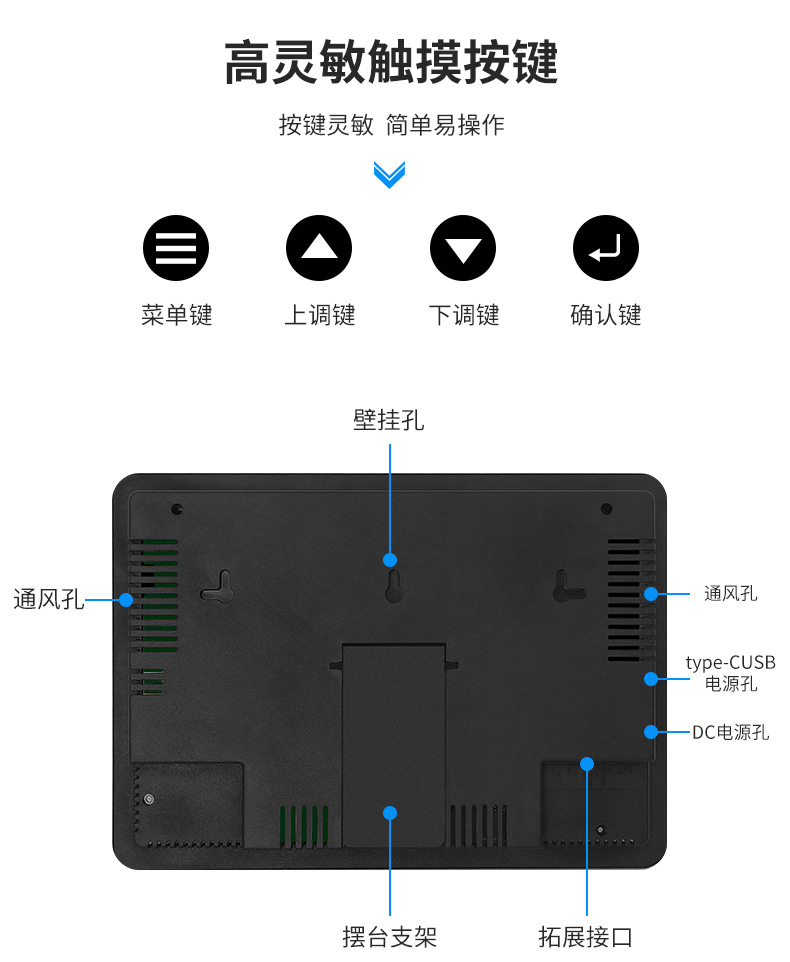 高灵敏触摸按键

按键灵敏 简单易操作

菜单键
上调键
下调键
确认键

壁挂孔

通风孔

通风孔

type-CUSB
电源孔

DC电源孔

摆台支架

拓展接口