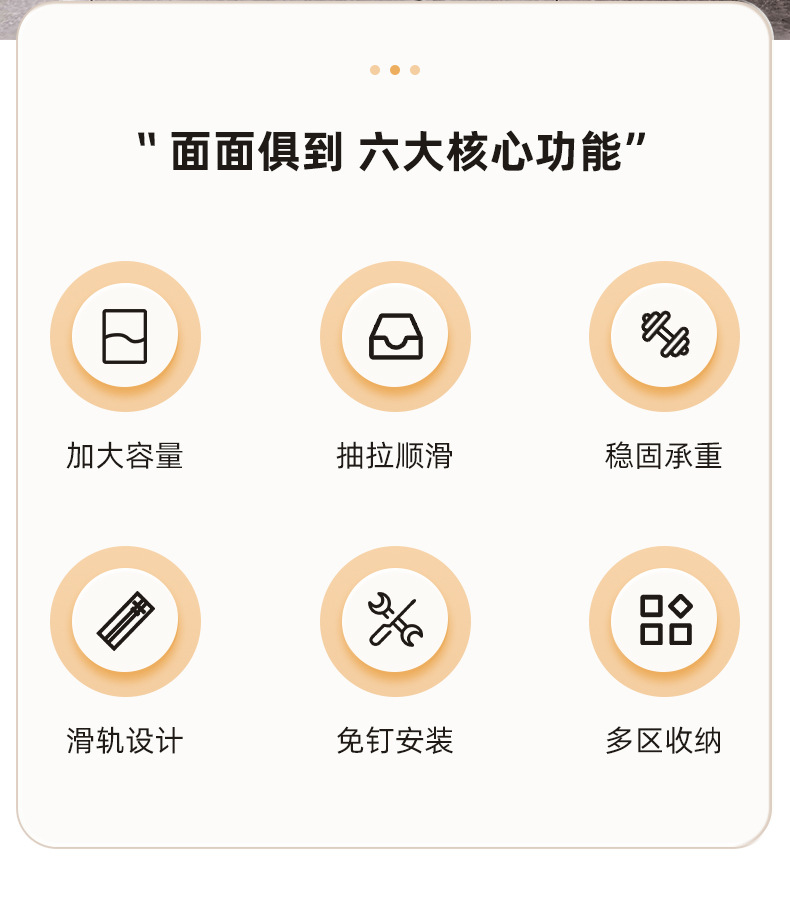 “面面俱到 六大核心功能”

加大容量 抽拉顺滑 稳固承重

滑轨设计 免钉安装 多区收纳