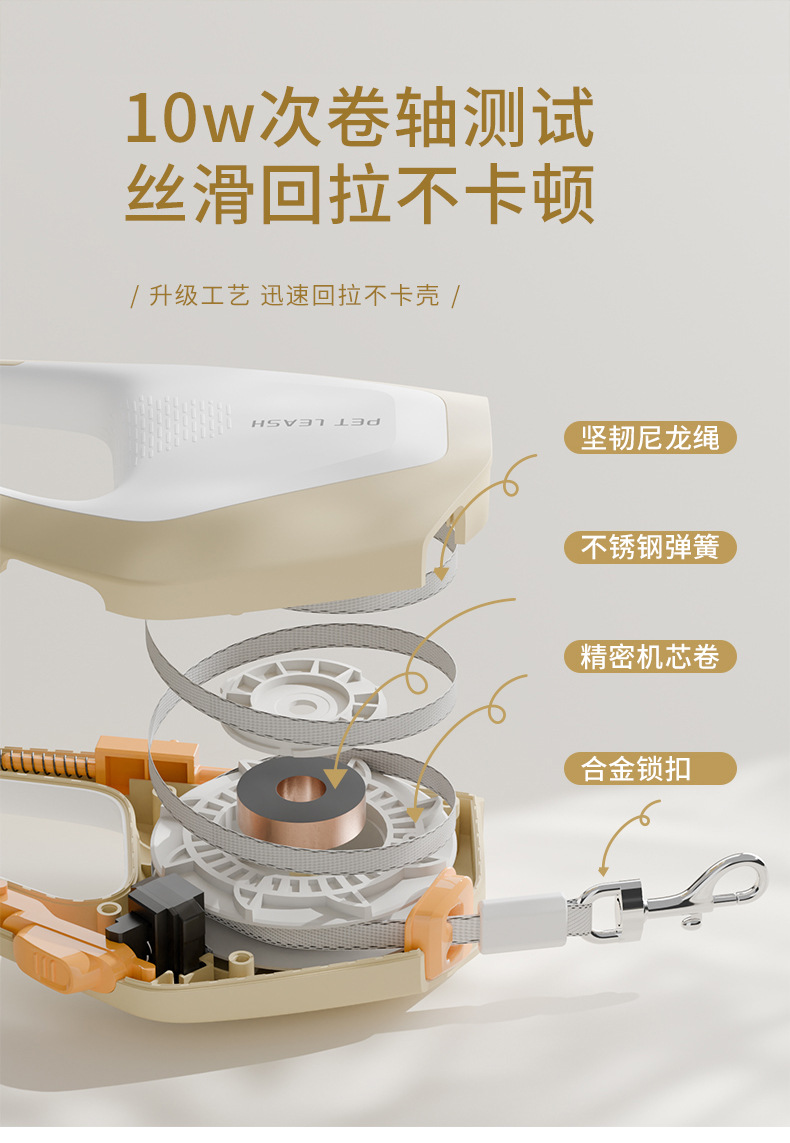 10w次卷轴测试
丝滑回拉不卡顿

/ 升级工艺 迅速回拉不卡壳 /

PET LEASH

坚韧尼龙绳

不锈钢弹簧

精密机芯卷

合金锁扣