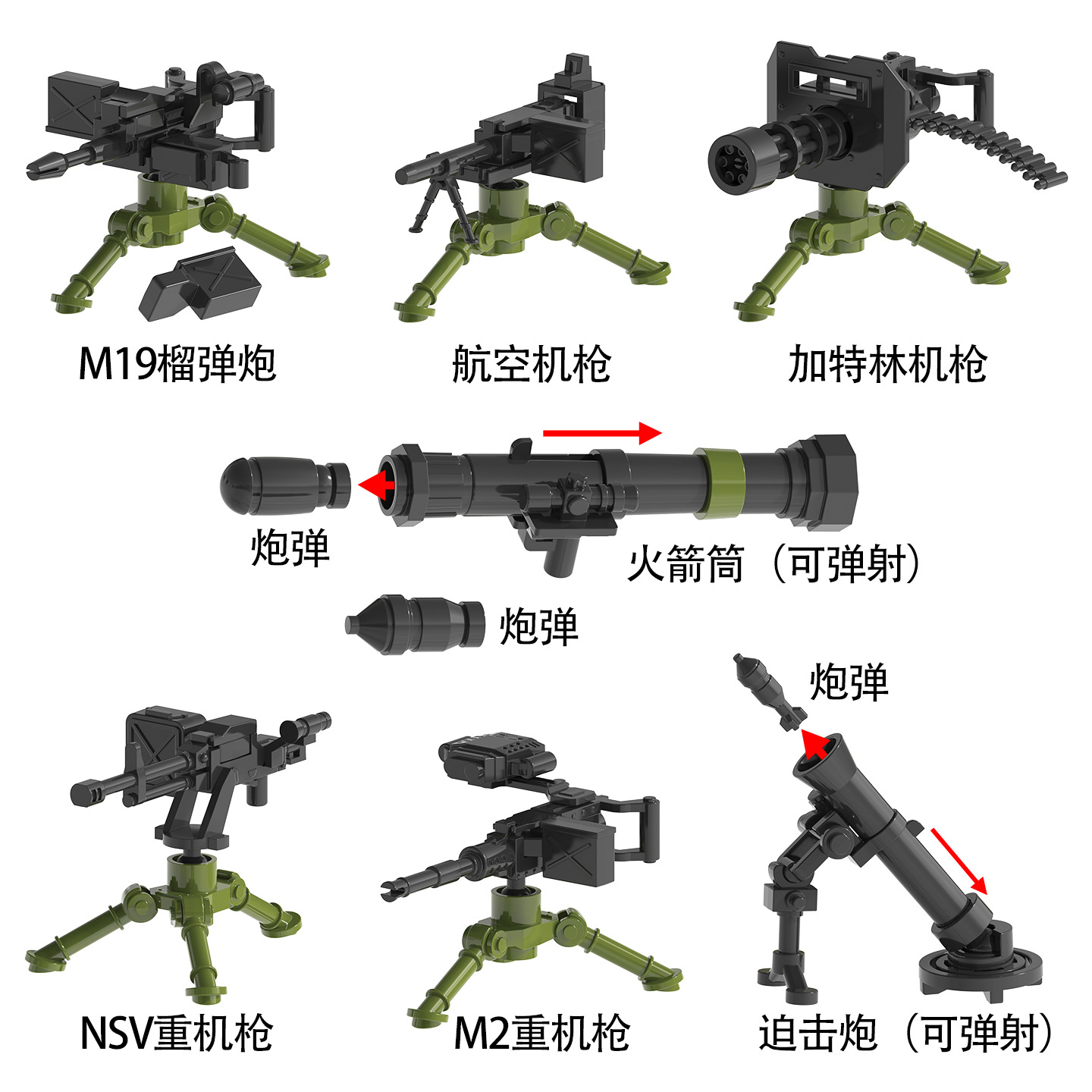 M19榴弹炮

航空机枪

加特林机枪

炮弹

火箭筒（可弹射）

炮弹

炮弹

NSV重机枪

M2重机枪

迫击炮（可弹射）