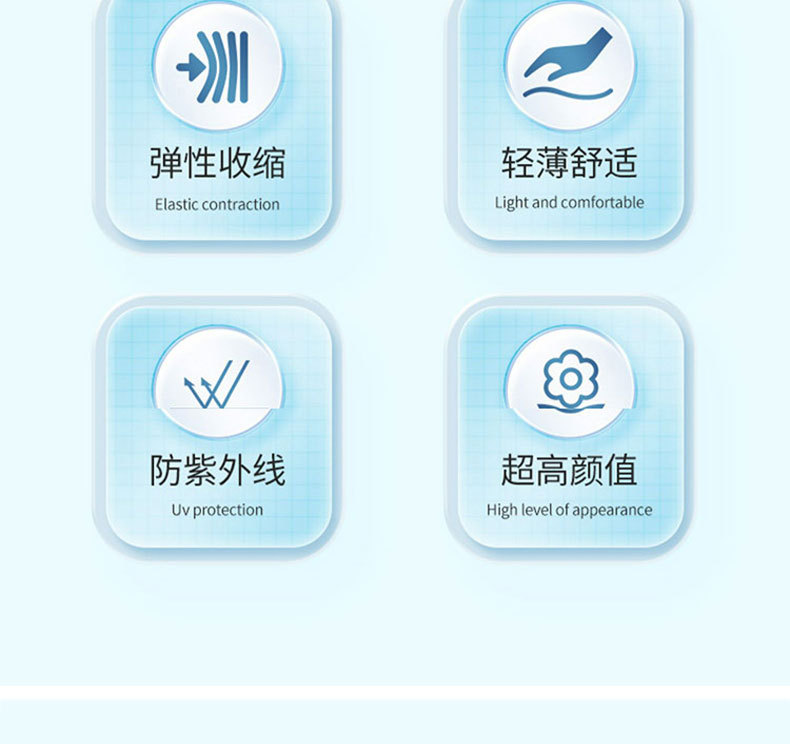 弹性收缩

Elastic contraction

轻薄舒适

Light and comfortable

防紫外线

Uv protection

超高颜值

High level of appearance