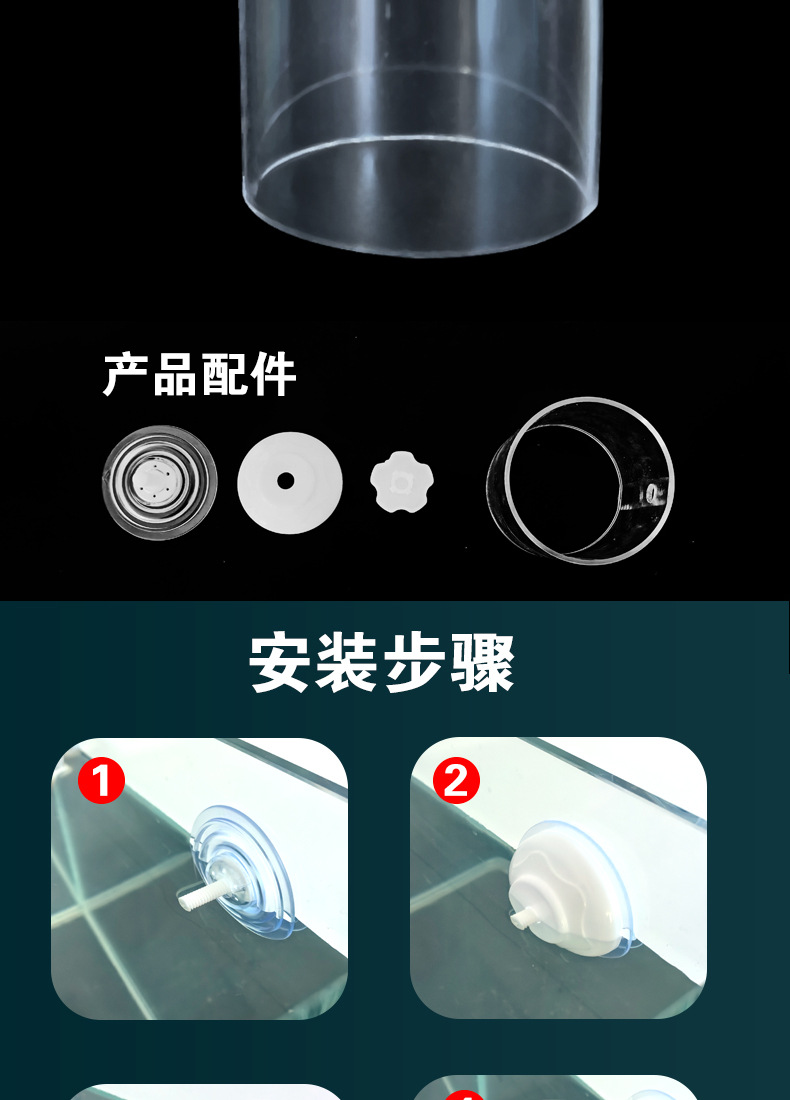 产品配件

安装步骤

1

2