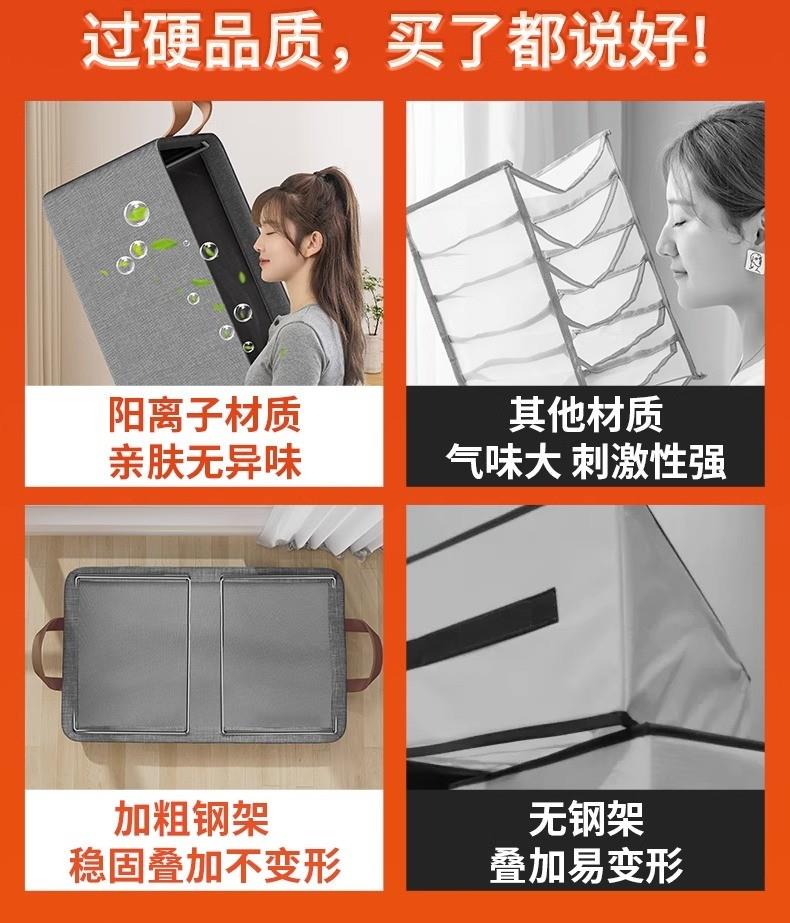 过硬品质，买了都说好！

阳离子材质
亲肤无异味

其他材质
气味大 刺激性强

加粗钢架
稳固叠加不变形

无钢架
叠加易变形