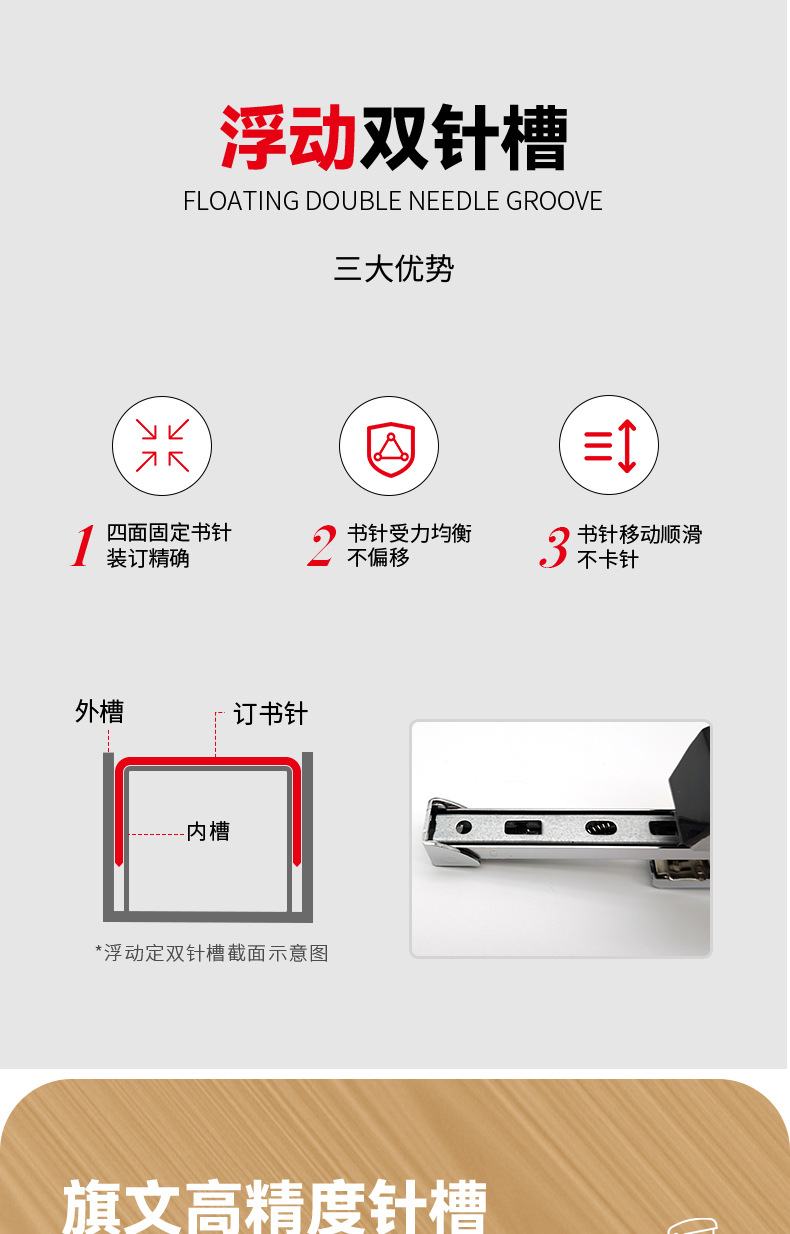 浮动双针槽
FLOATING DOUBLE NEEDLE GROOVE

三大优势

1 四面固定书针
装订精确

2 书针受力均衡
不偏移

3 书针移动顺滑
不卡针

外槽

订书针

内槽

*浮动定双针槽截面示意图

旗文高精度针槽