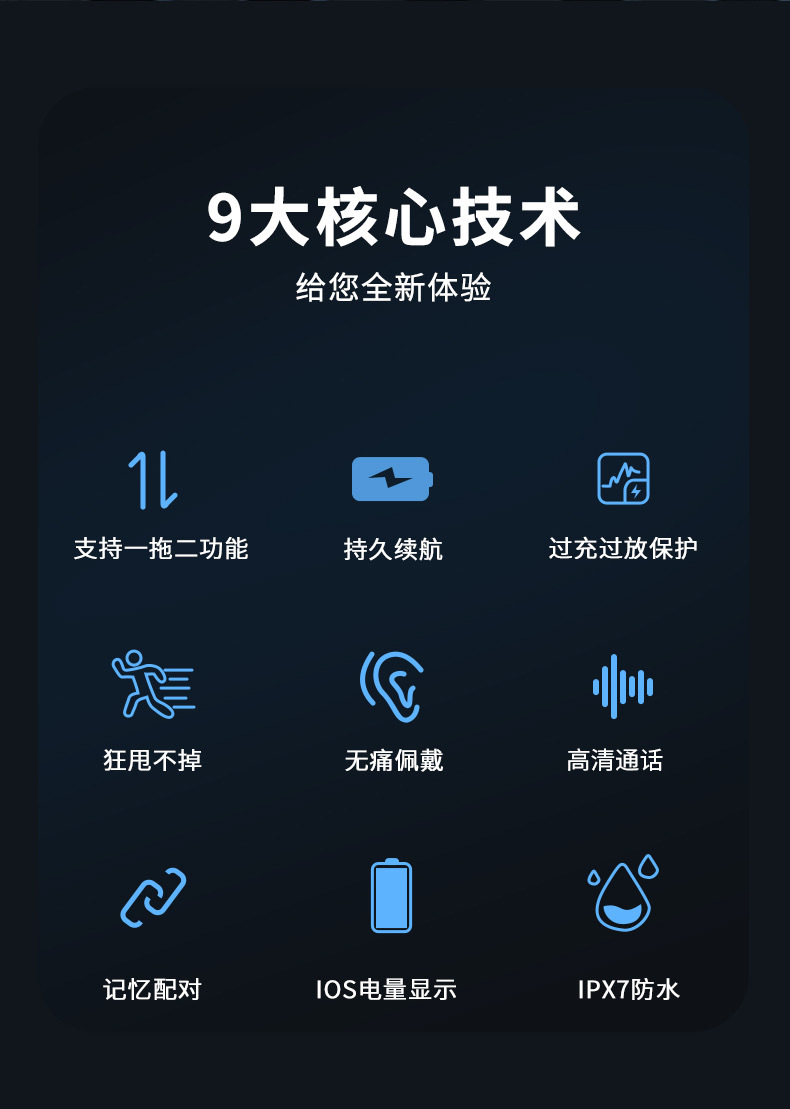 9大核心技术
给您全新体验

支持一拖二功能

持久续航

过充过放保护

狂甩不掉

无痛佩戴

高清通话

记忆配对

IOS电量显示

IPX7防水