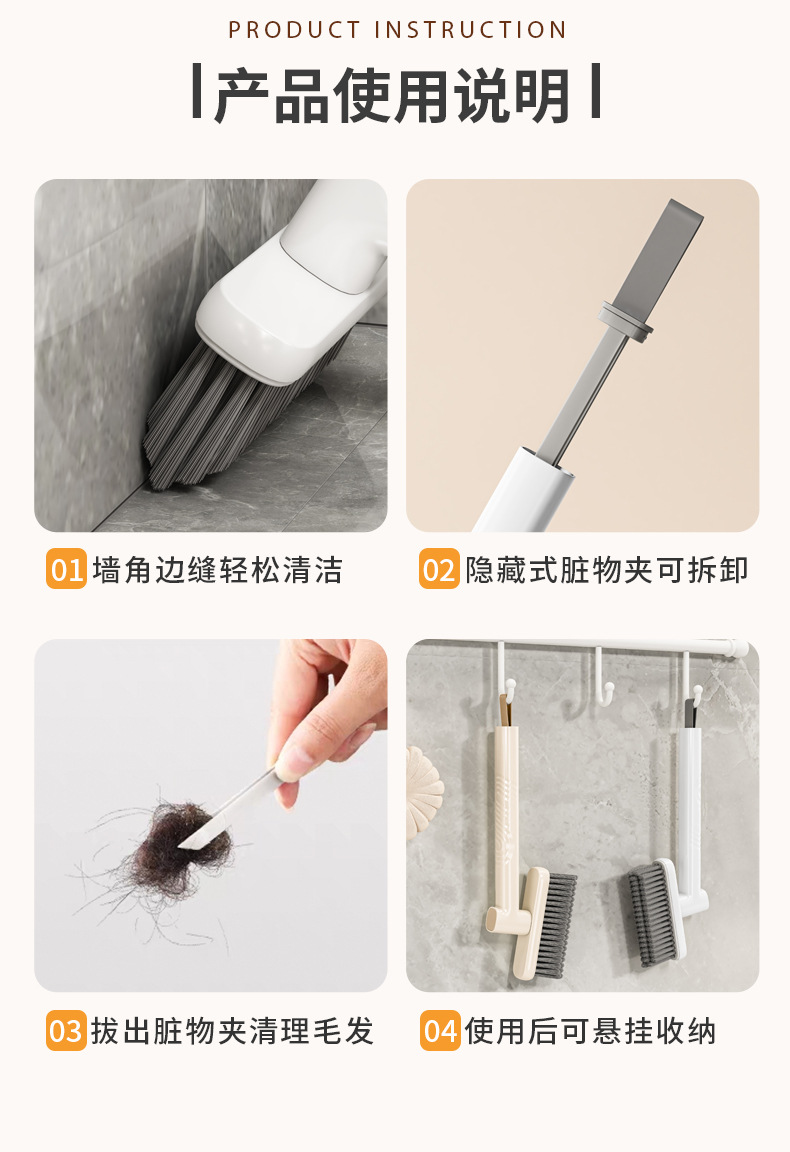 PRODUCT INSTRUCTION

产品使用说明

01 墙角边缝轻松清洁

02 隐藏式脏物夹可拆卸

03 拔出脏物夹清理毛发

04 使用后可悬挂收纳