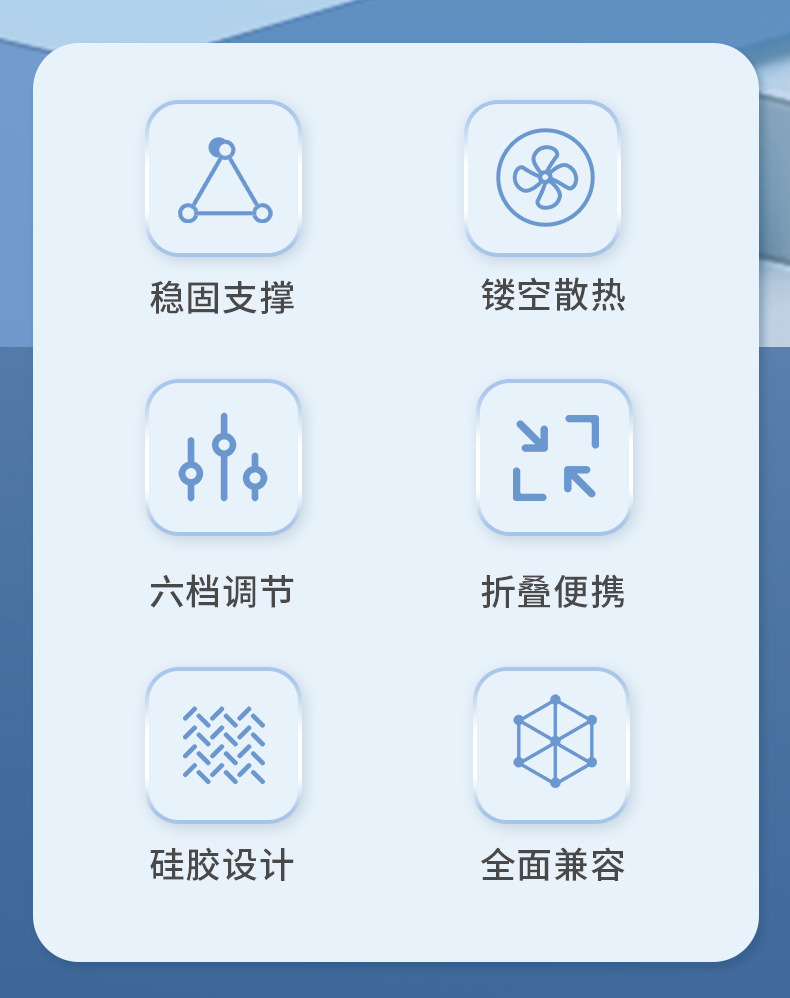 稳固支撑

镂空散热

六档调节

折叠便携

硅胶设计

全面兼容