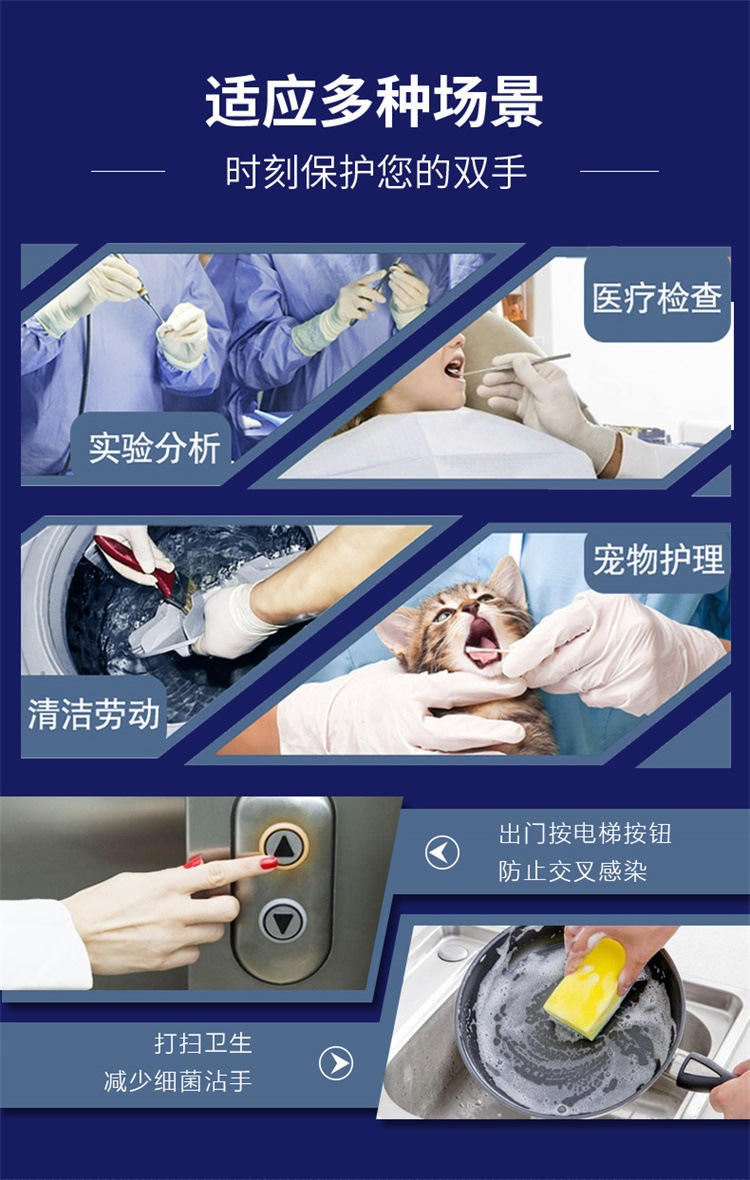 适应多种场景

时刻保护您的双手

实验分析

医疗检查

清洁劳动

宠物护理

出门按电梯按钮
防止交叉感染

打扫卫生
减少细菌沾手